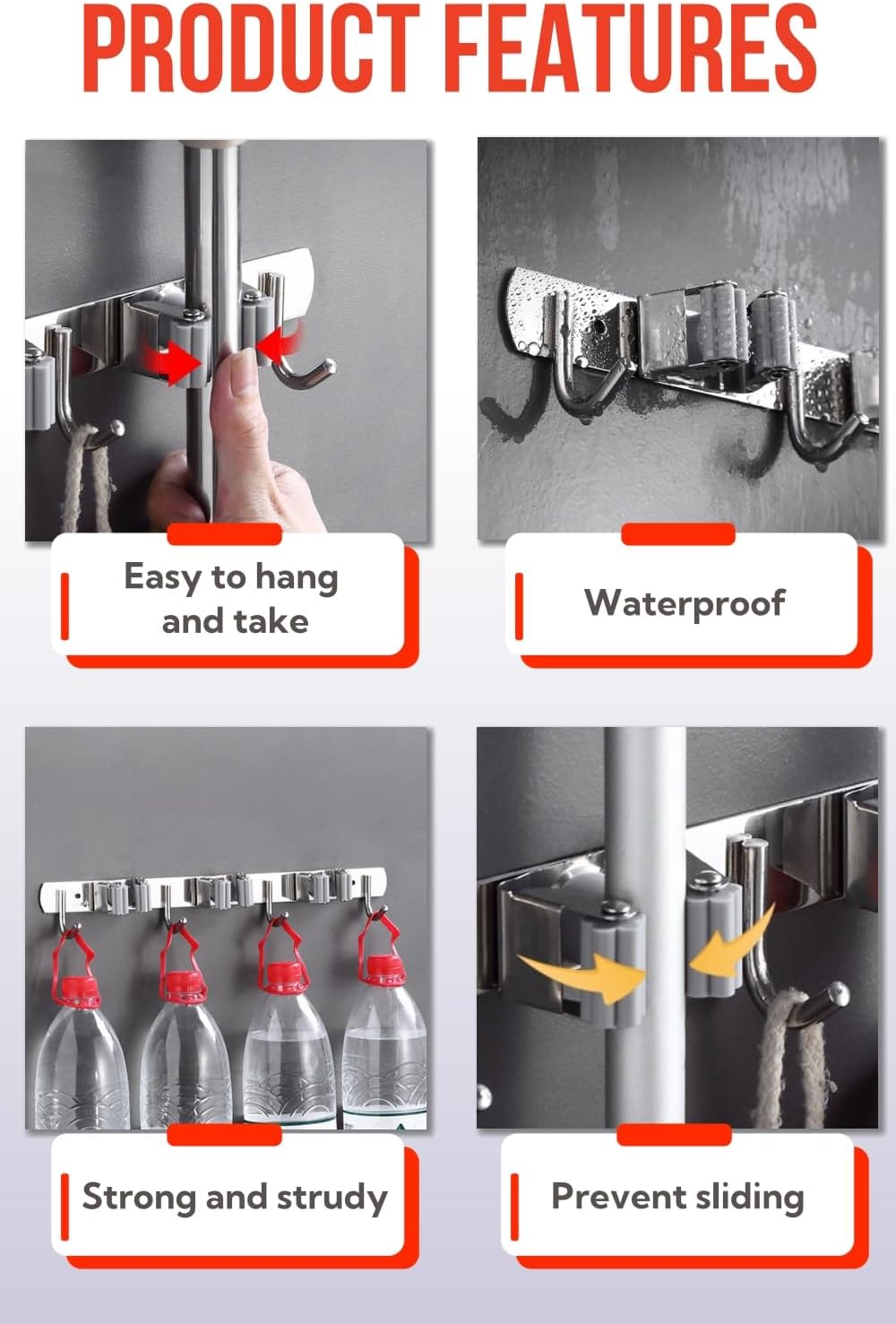 PRODUCT FEATURES

Easy to hang and take

Waterproof

Strong and strudy

Prevent sliding