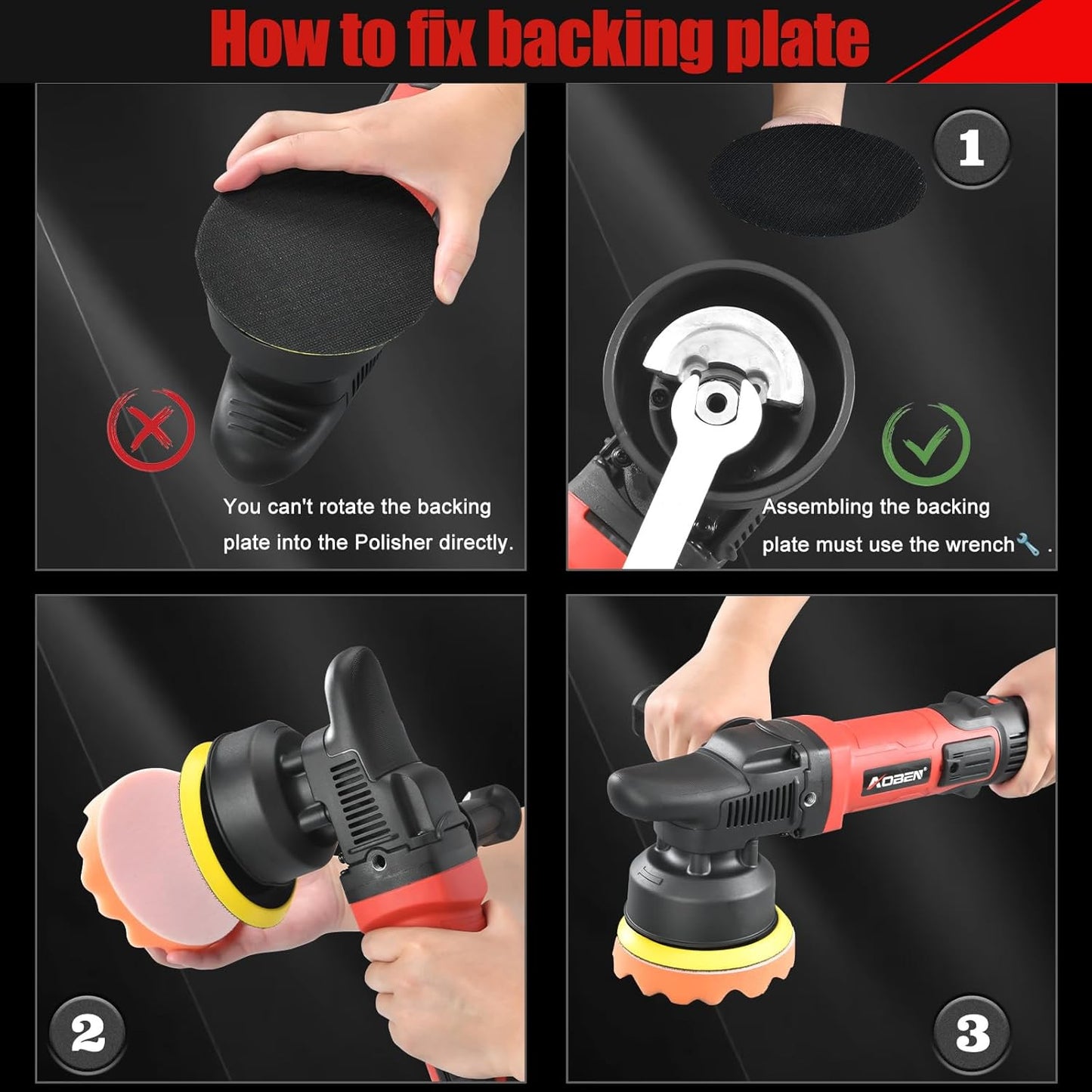 How to fix backing plate

You can't rotate the backing plate into the Polisher directly.

1

Assembling the backing plate must use the wrench🔧 .

2

AOBEN

3