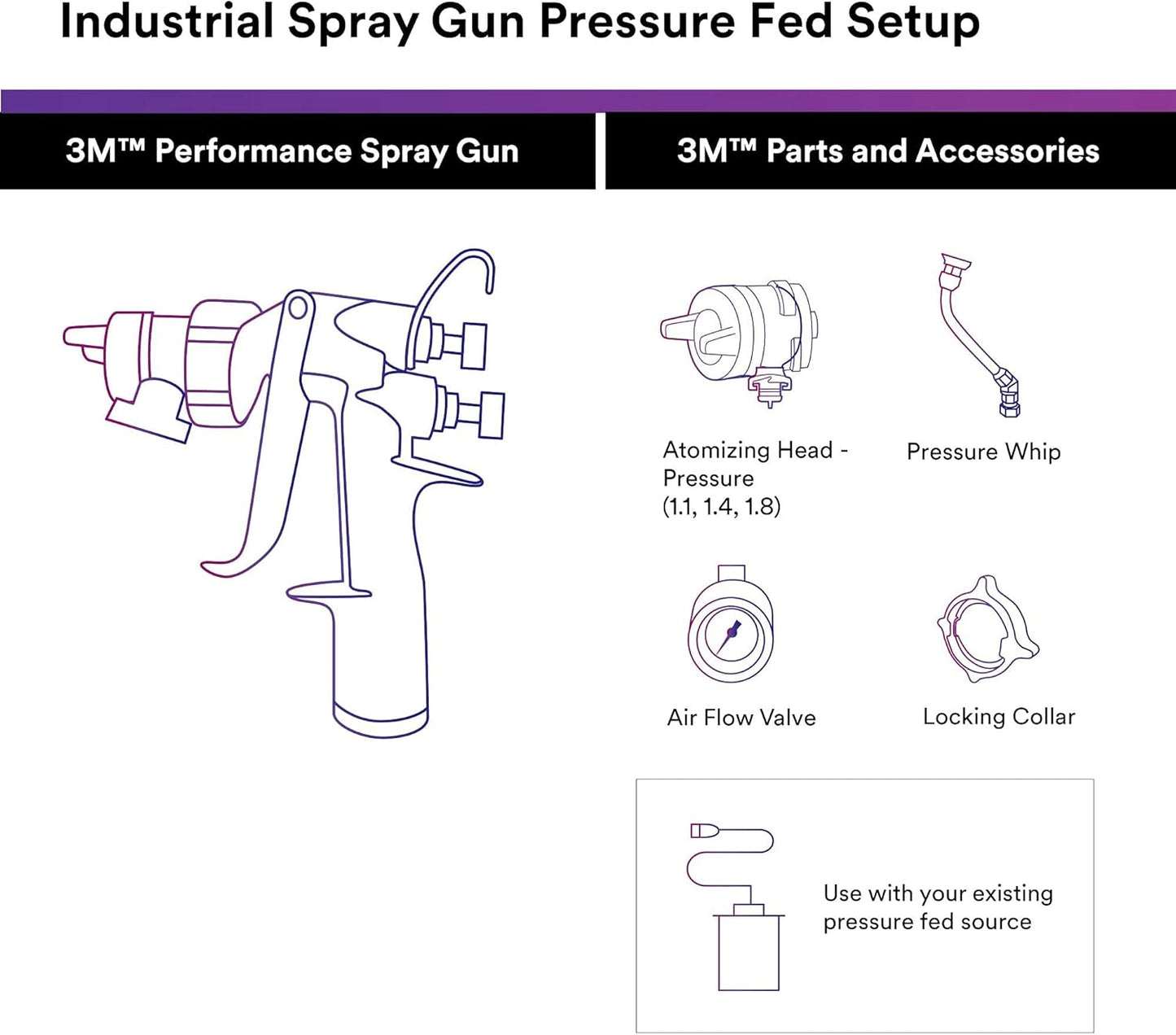 Industrial Spray Gun Pressure Fed Setup

3M™ Performance Spray Gun

3M™ Parts and Accessories

Atomizing Head - Pressure (1.1, 1.4, 1.8)

Pressure Whip

Air Flow Valve

Locking Collar

Use with your existing pressure fed source