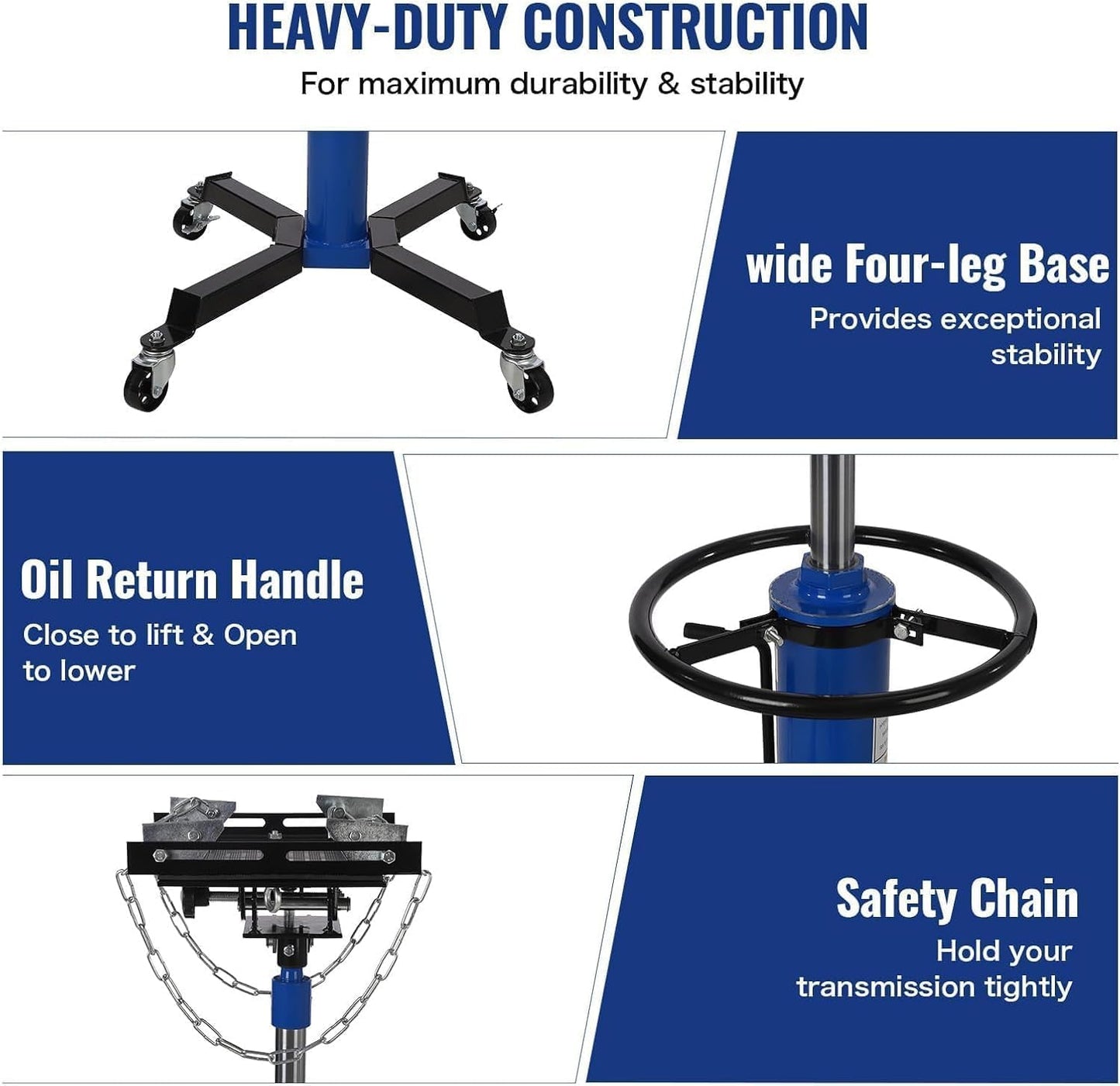 HEAVY-DUTY CONSTRUCTION
For maximum durability & stability

wide Four-leg Base
Provides exceptional stability

Oil Return Handle
Close to lift & Open to lower

Safety Chain
Hold your transmission tightly