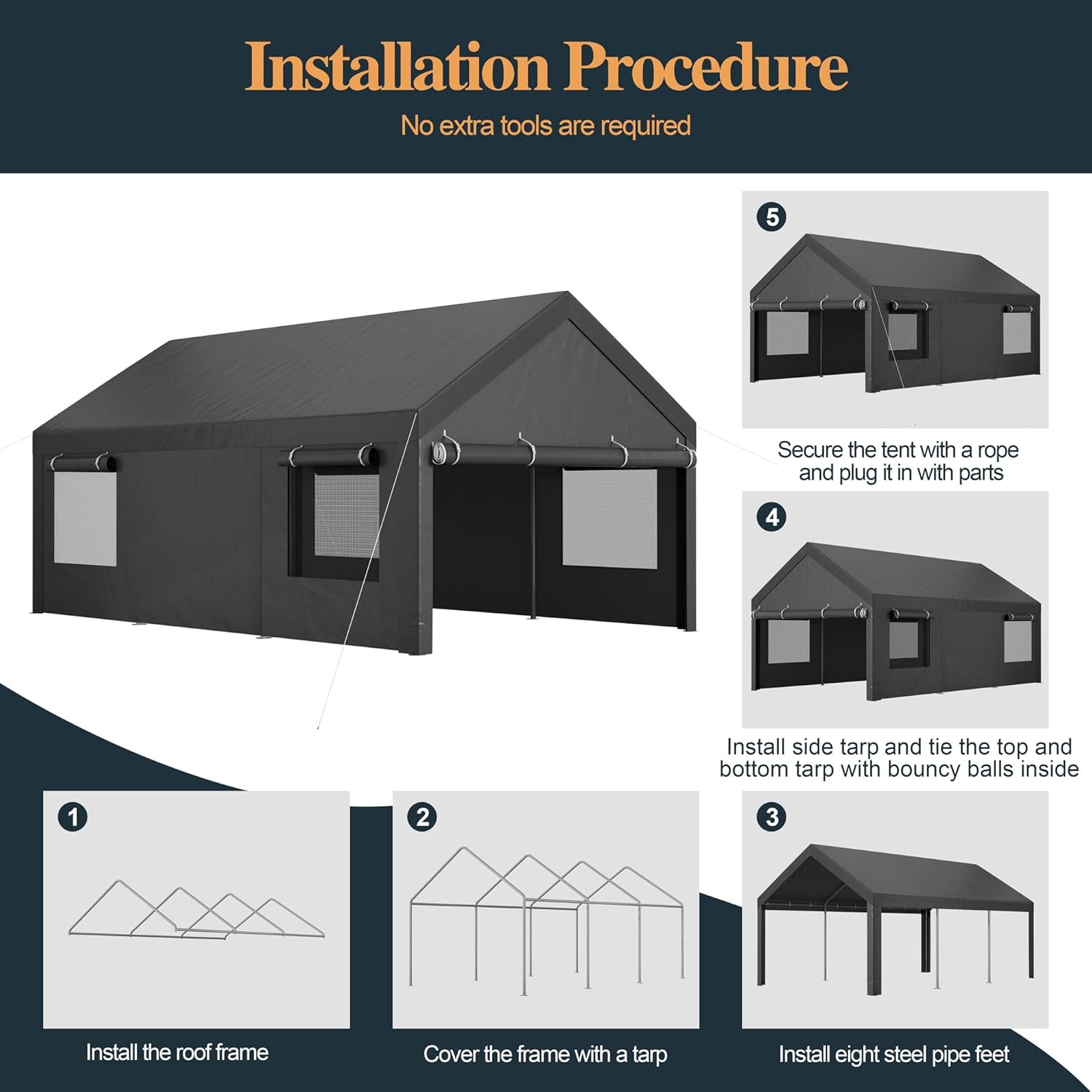 Installation Procedure

No extra tools are required

5

Secure the tent with a rope and plug it in with parts

4

Install side tarp and tie the top and bottom tarp with bouncy balls inside

1

Install the roof frame

2

Cover the frame with a tarp

3

Install eight steel pipe feet