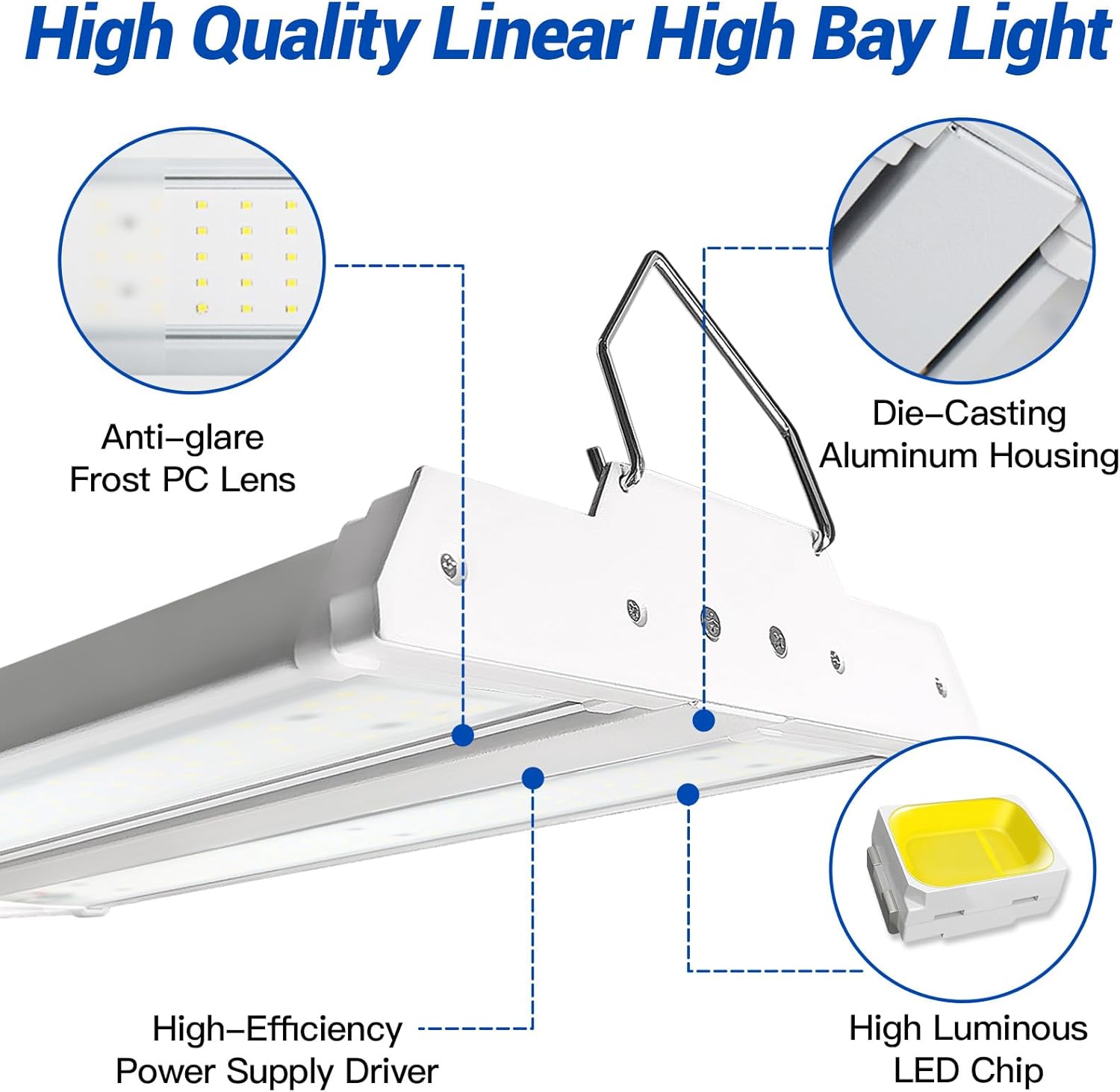 High Quality Linear High Bay Light

Anti–glare
Frost PC Lens

Die–Casting
Aluminum Housing

High–Efficiency
Power Supply Driver

High Luminous
LED Chip