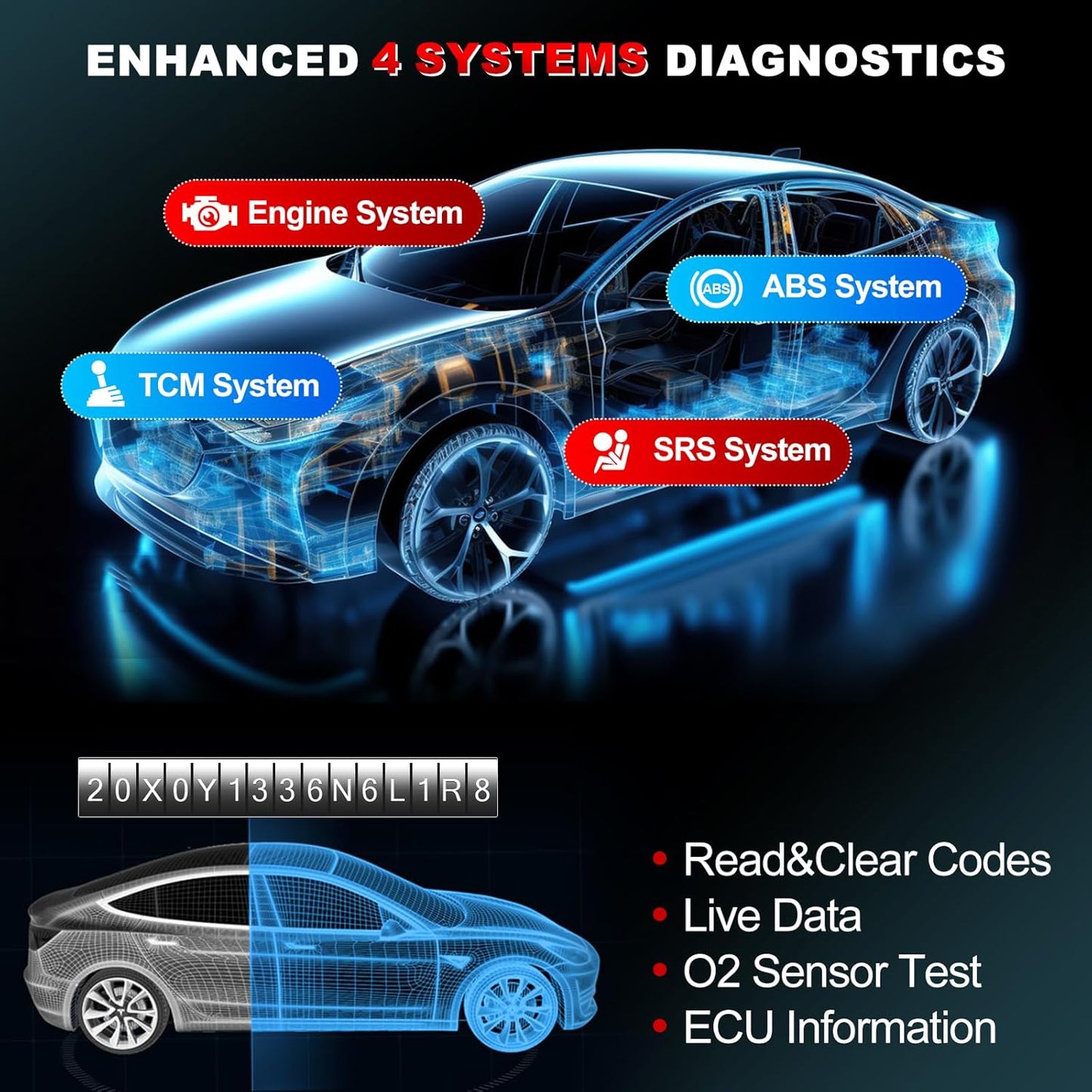 ENHANCED 4 SYSTEMS DIAGNOSTICS

Engine System

ABS ABS System

TCM System

SRS System

20X0Y1336N6L1R8

• Read&Clear Codes
• Live Data
• O2 Sensor Test
• ECU Information