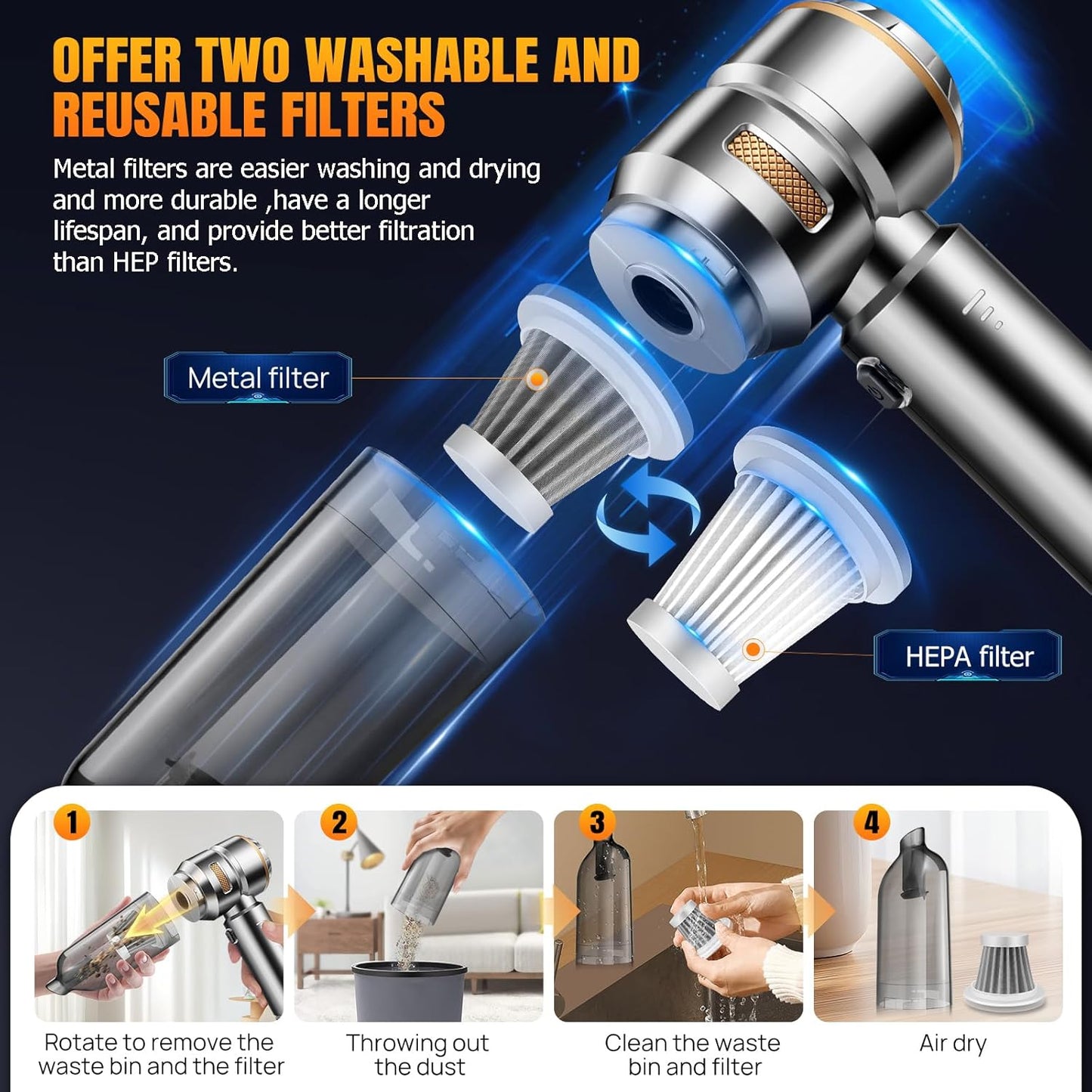 OFFER TWO WASHABLE AND REUSABLE FILTERS

Metal filters are easier washing and drying and more durable ,have a longer lifespan, and provide better filtration than HEP filters.

Metal filter

HEPA filter

1
Rotate to remove the waste bin and the filter

2
Throwing out the dust

3
Clean the waste bin and filter

4
Air dry