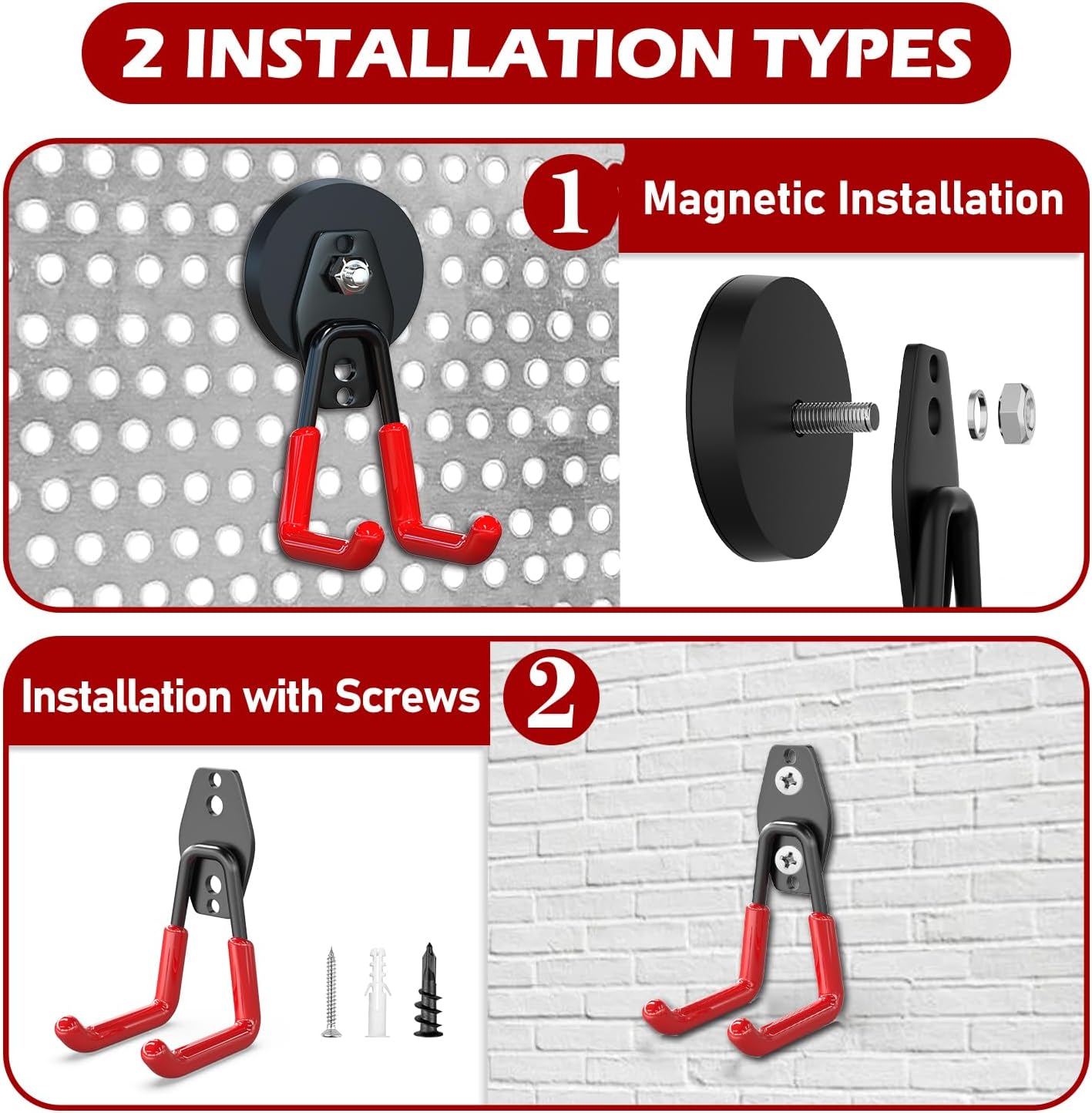 2 INSTALLATION TYPES

1 Magnetic Installation

Installation with Screws 2