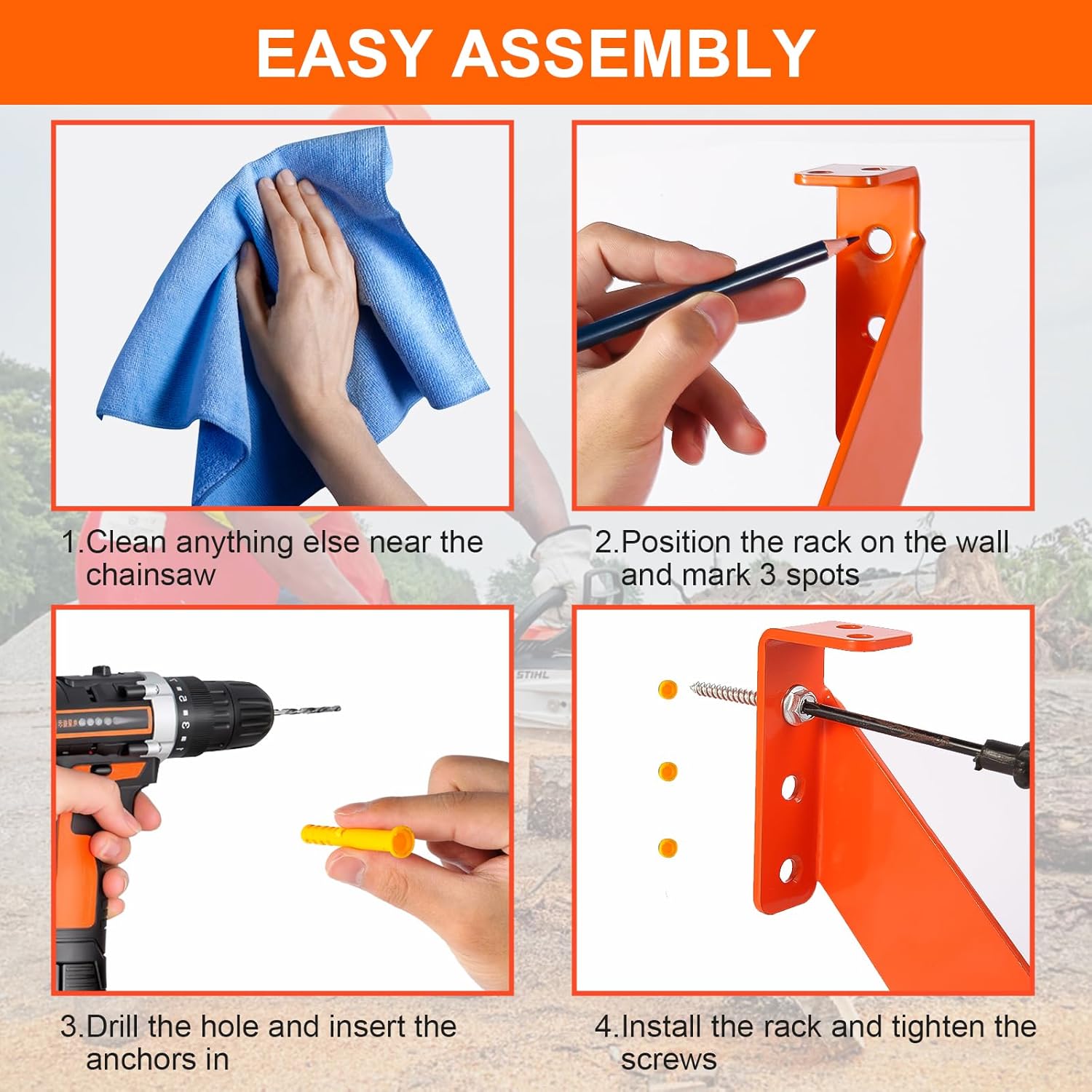 EASY ASSEMBLY

1.Clean anything else near the chainsaw

2.Position the rack on the wall and mark 3 spots

STIHL

3.Drill the hole and insert the anchors in

4.Install the rack and tighten the screws