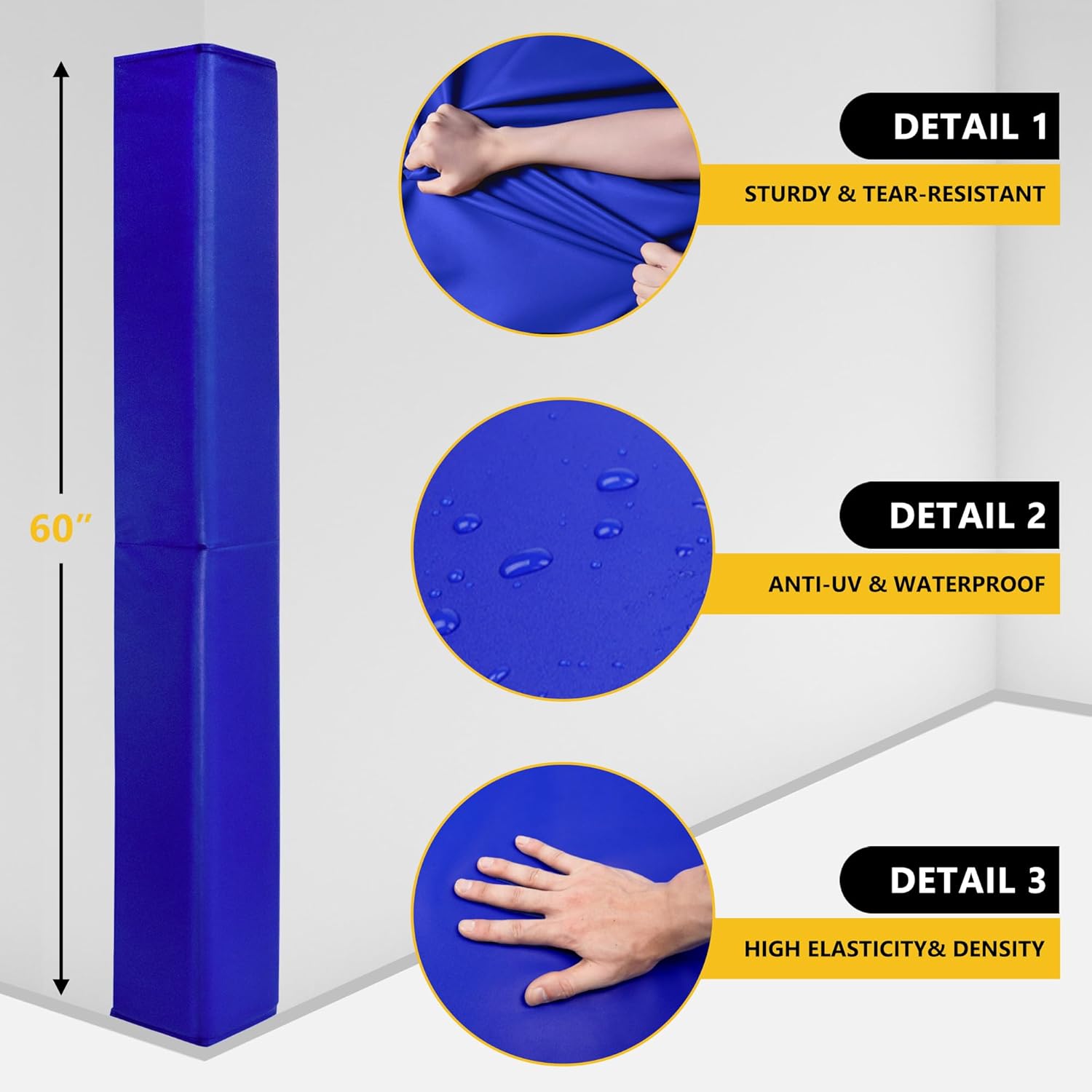 60″

DETAIL 1

STURDY & TEAR-RESISTANT

DETAIL 2

ANTI-UV & WATERPROOF

DETAIL 3

HIGH ELASTICITY& DENSITY