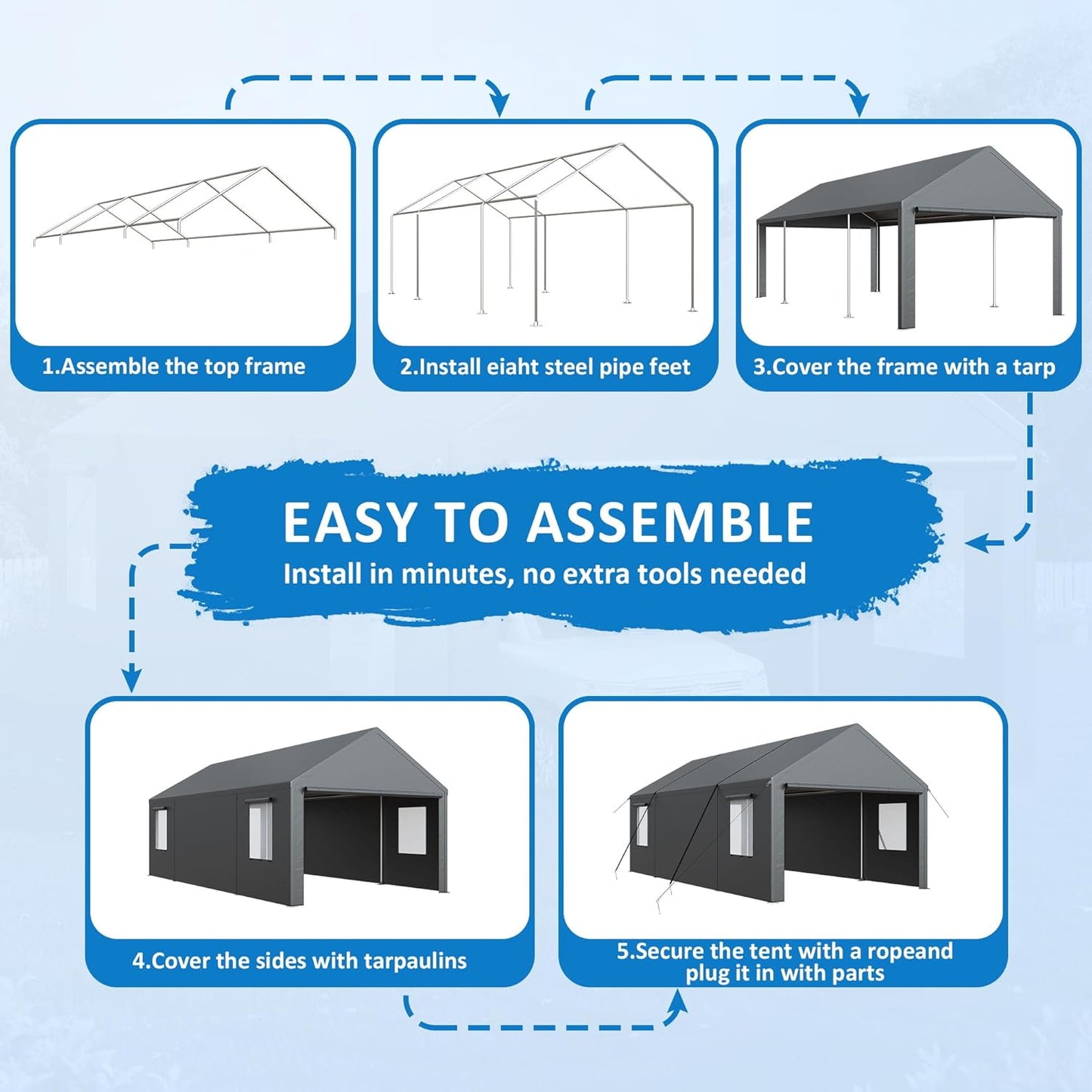 1.Assemble the top frame

2.Install eiaht steel pipe feet

3.Cover the frame with a tarp

EASY TO ASSEMBLE
Install in minutes, no extra tools needed

4.Cover the sides with tarpaulins

5.Secure the tent with a ropeand plug it in with parts