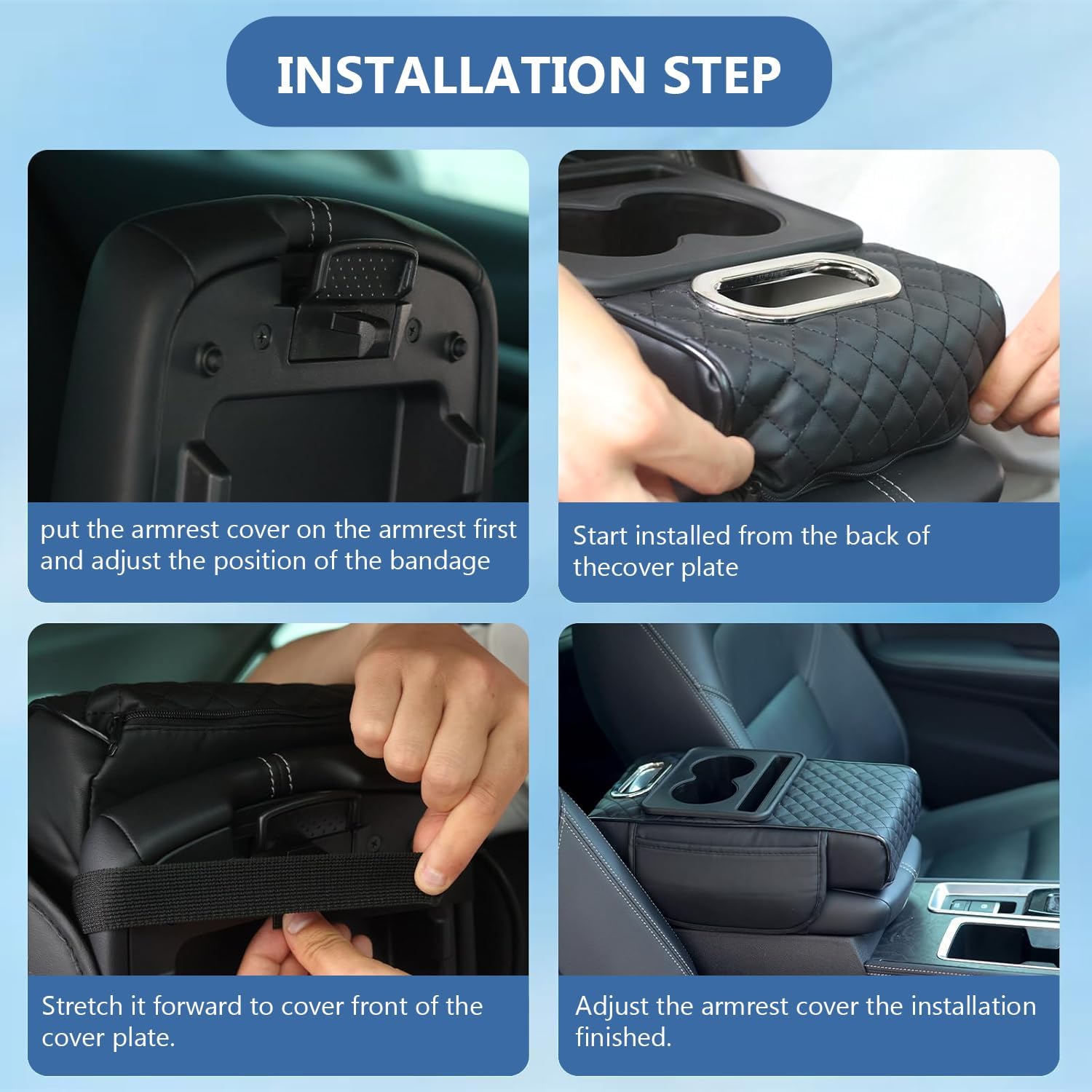 INSTALLATION STEP

put the armrest cover on the armrest first and adjust the position of the bandage

Start installed from the back of thecover plate

Stretch it forward to cover front of the cover plate.

Adjust the armrest cover the installation finished.