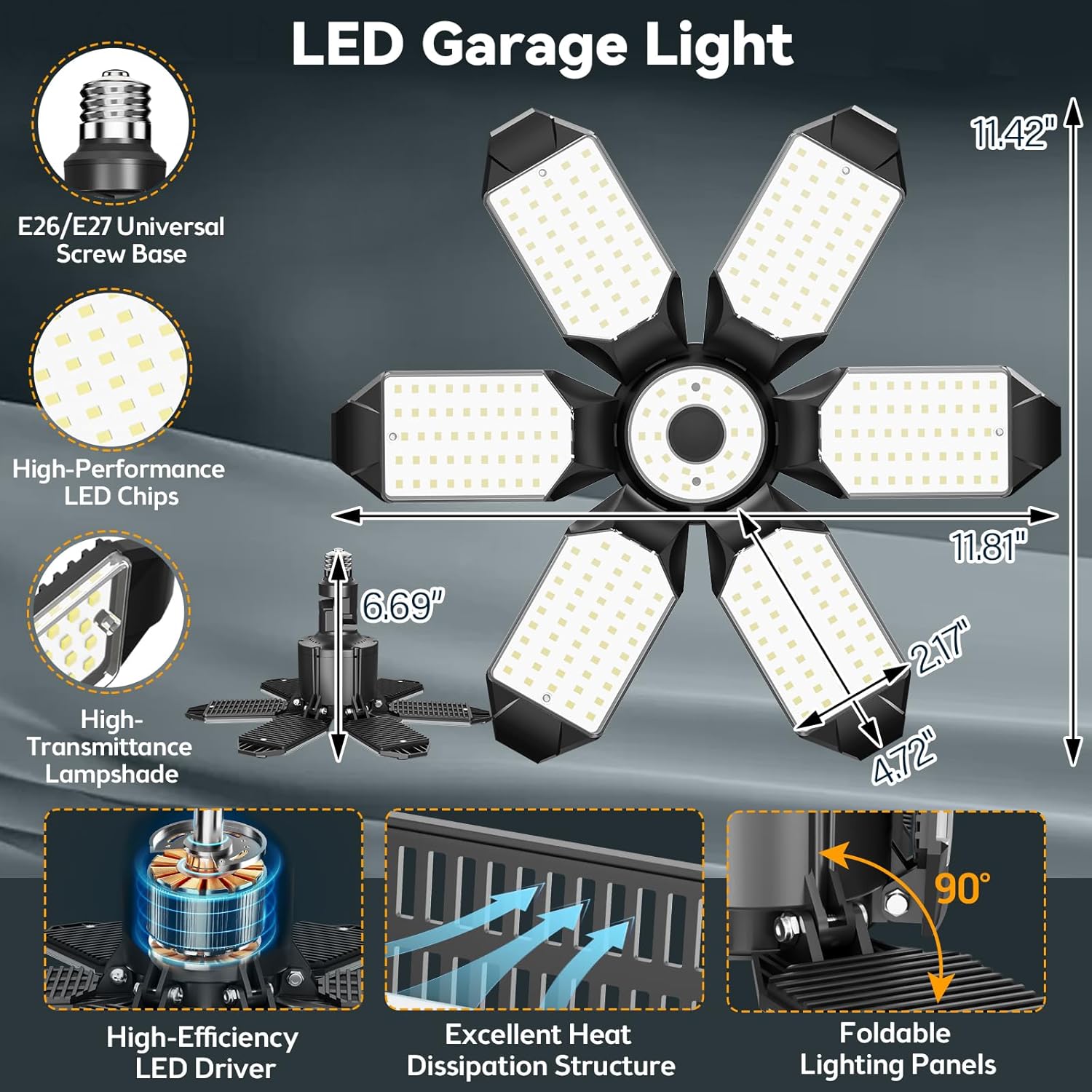 LED Garage Light

E26/E27 Universal Screw Base

High-Performance LED Chips

High-Transmittance Lampshade

11.42"

11.81"

6.69"

2.17"

4.72"

90°

High-Efficiency LED Driver

Excellent Heat Dissipation Structure

Foldable Lighting Panels