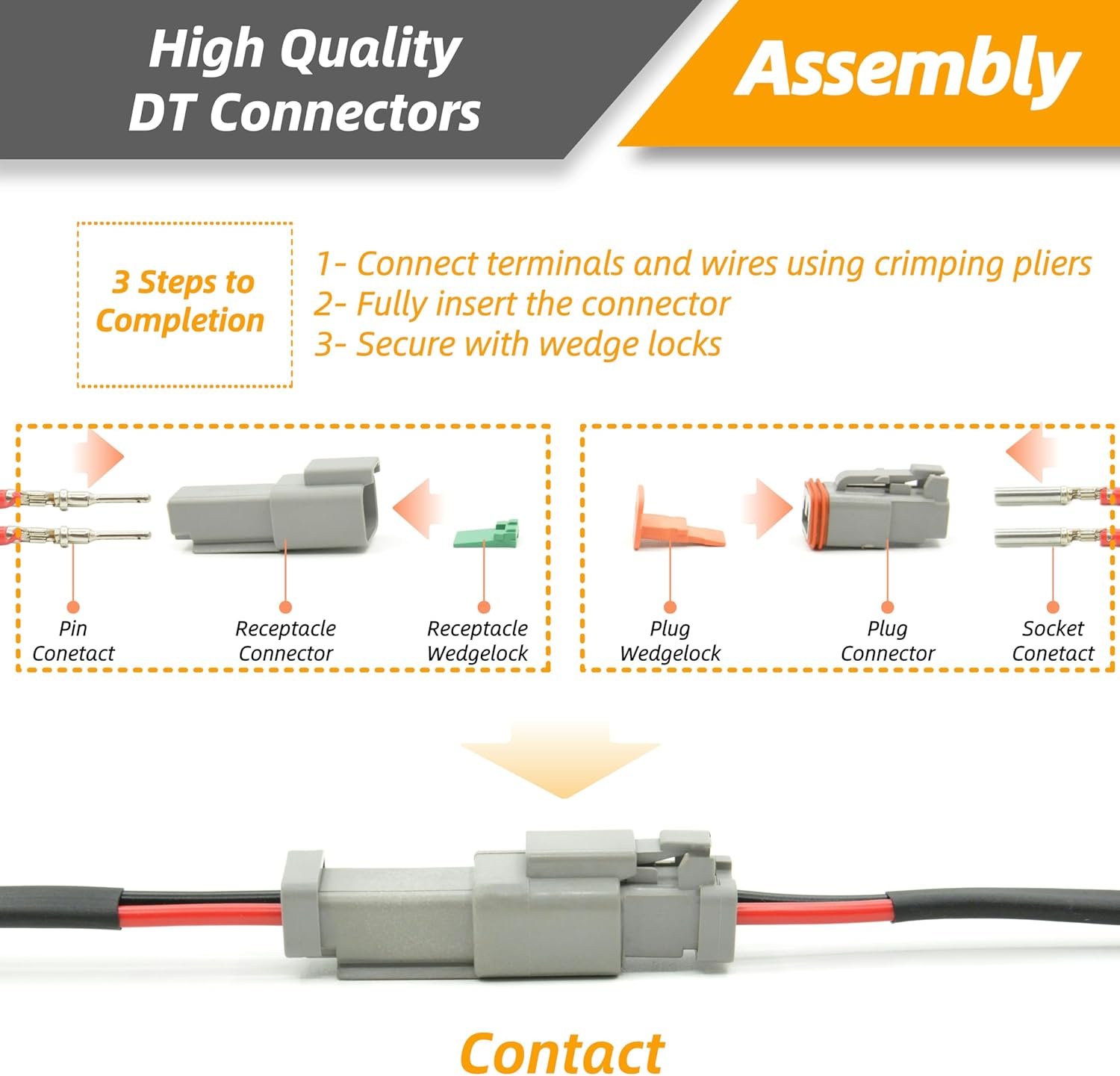 High Quality DT Connectors

Assembly

3 Steps to Completion

1- Connect terminals and wires using crimping pliers
2- Fully insert the connector
3- Secure with wedge locks

Pin Conetact

Receptacle Connector

Receptacle Wedgelock

Plug Wedgelock

Plug Connector

Socket Conetact

Contact