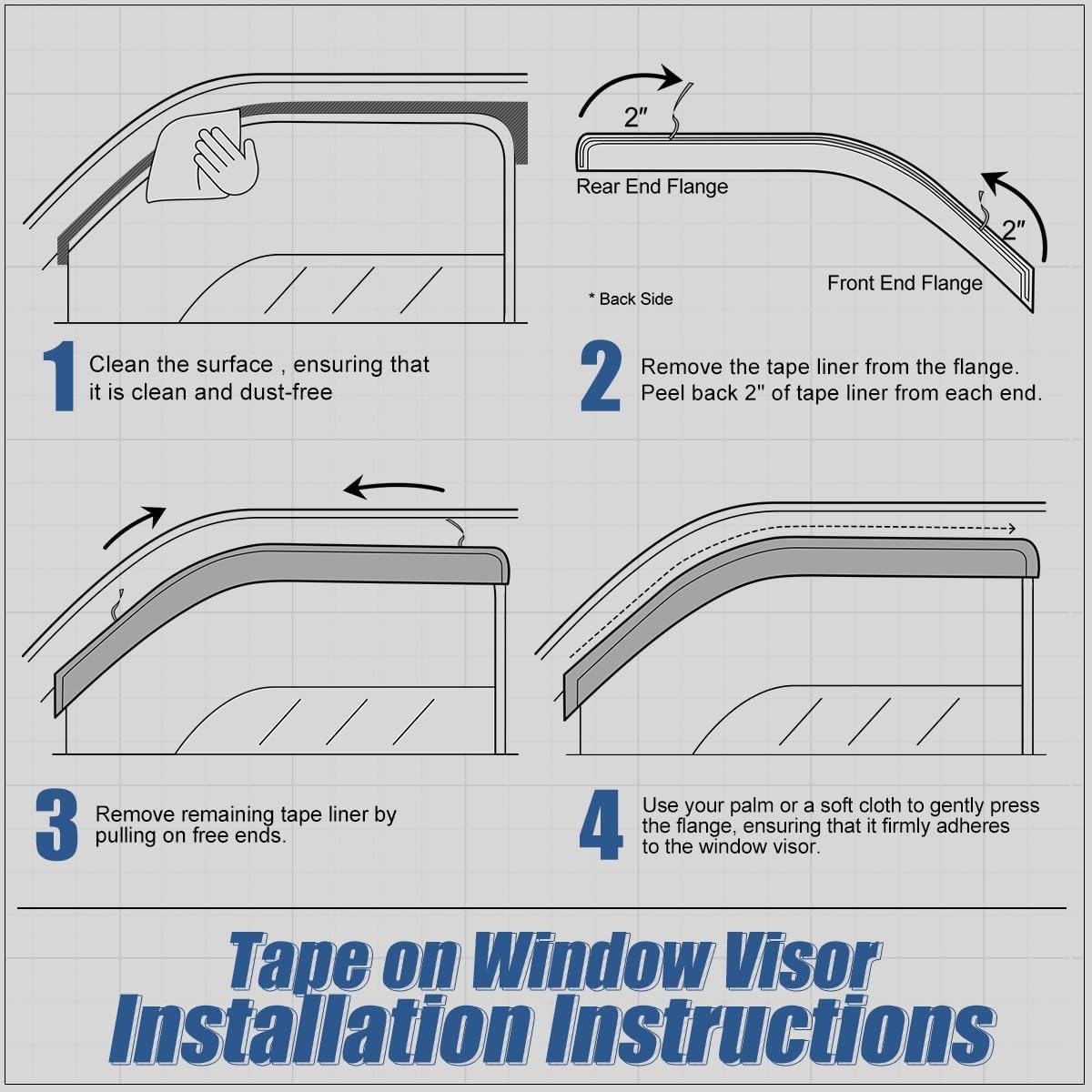 2"

Rear End Flange

2"

Front End Flange

* Back Side

1 Clean the surface , ensuring that it is clean and dust-free

2 Remove the tape liner from the flange. Peel back 2" of tape liner from each end.

3 Remove remaining tape liner by pulling on free ends.

4 Use your palm or a soft cloth to gently press the flange, ensuring that it firmly adheres to the window visor.

Tape on Window Visor
Installation Instructions