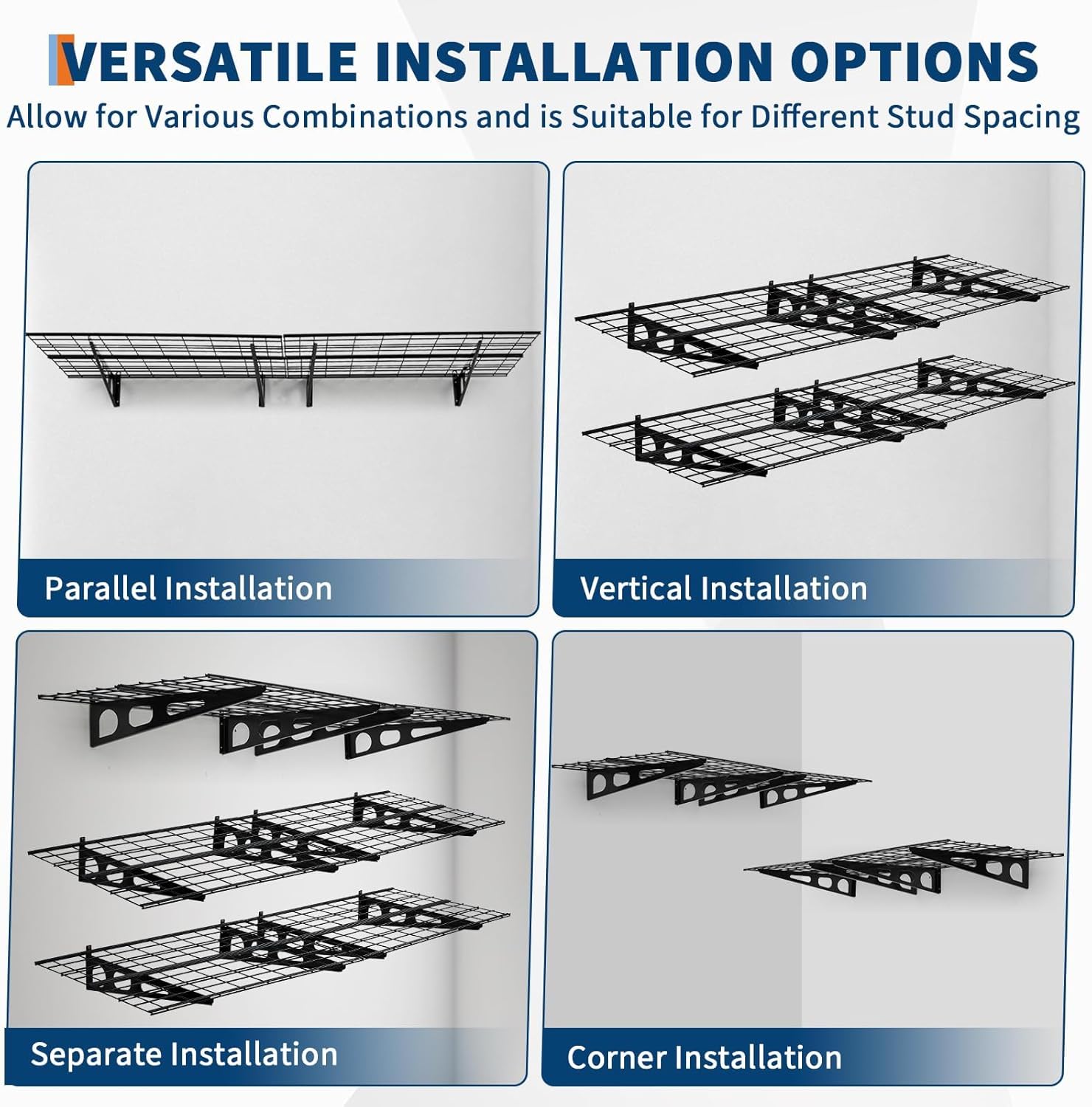 VERSATILE INSTALLATION OPTIONS
Allow for Various Combinations and is Suitable for Different Stud Spacing

Parallel Installation

Vertical Installation

Separate Installation

Corner Installation