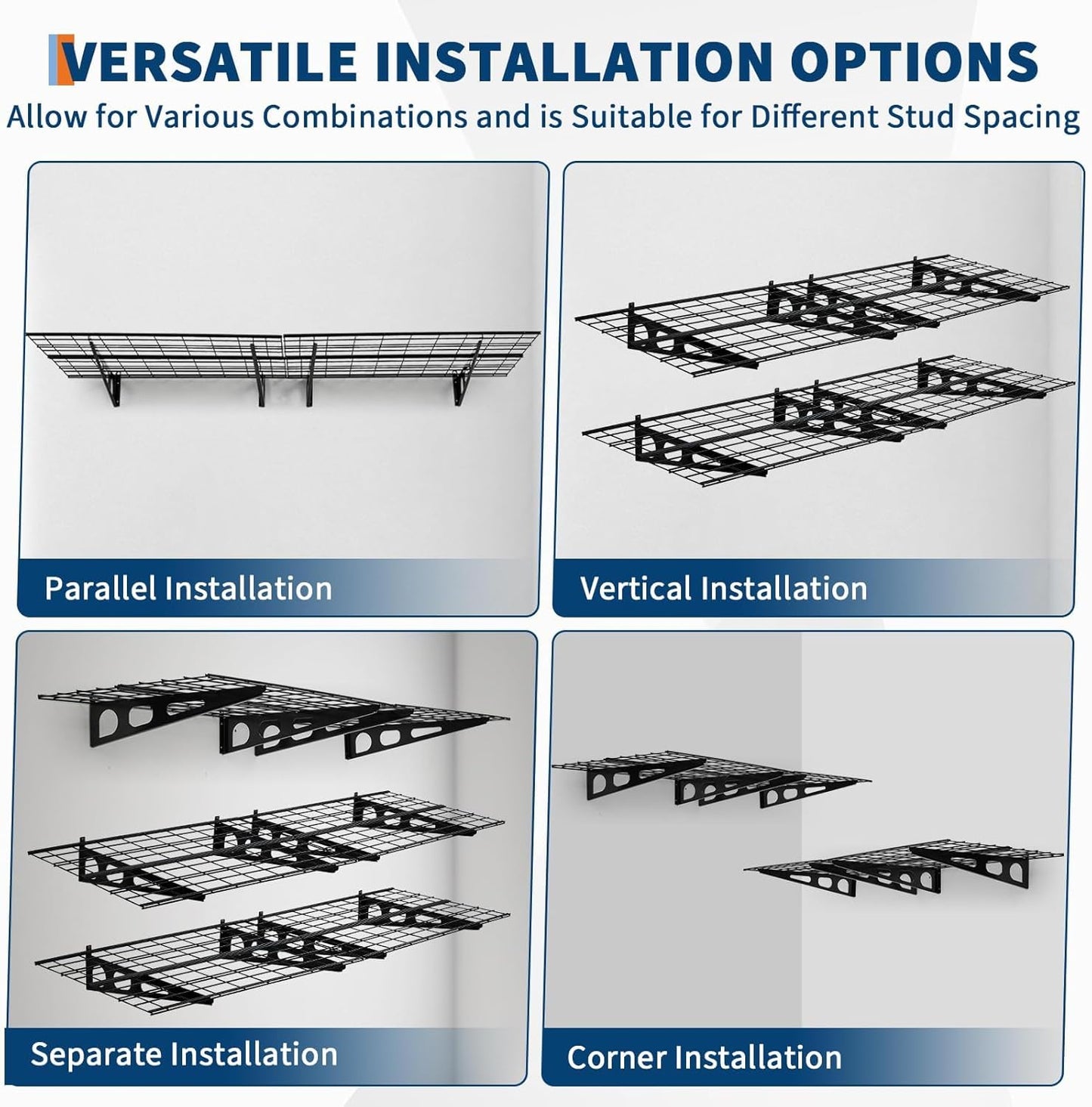 VERSATILE INSTALLATION OPTIONS
Allow for Various Combinations and is Suitable for Different Stud Spacing

Parallel Installation

Vertical Installation

Separate Installation

Corner Installation