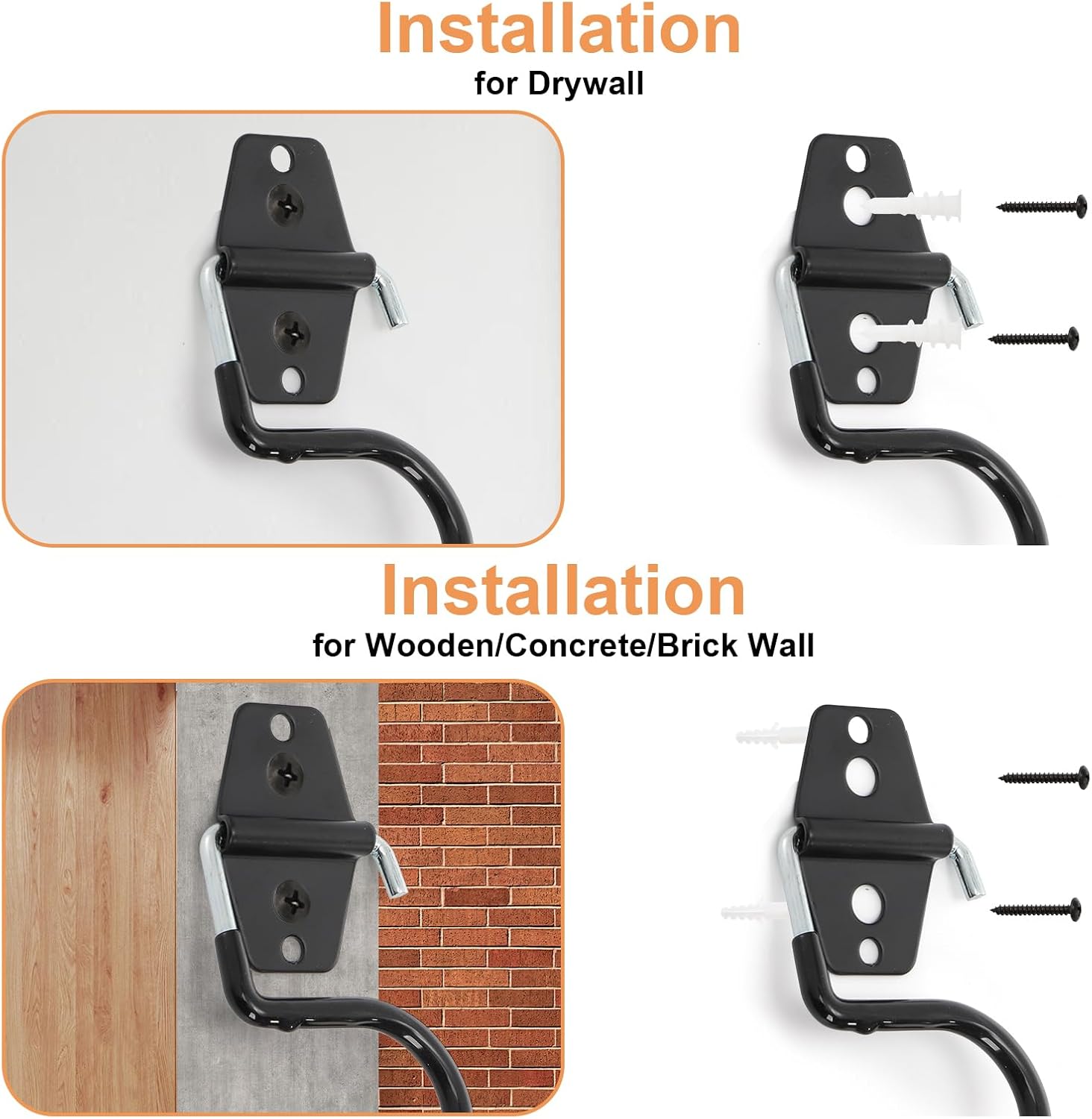 Installation
for Drywall

Installation
for Wooden/Concrete/Brick Wall