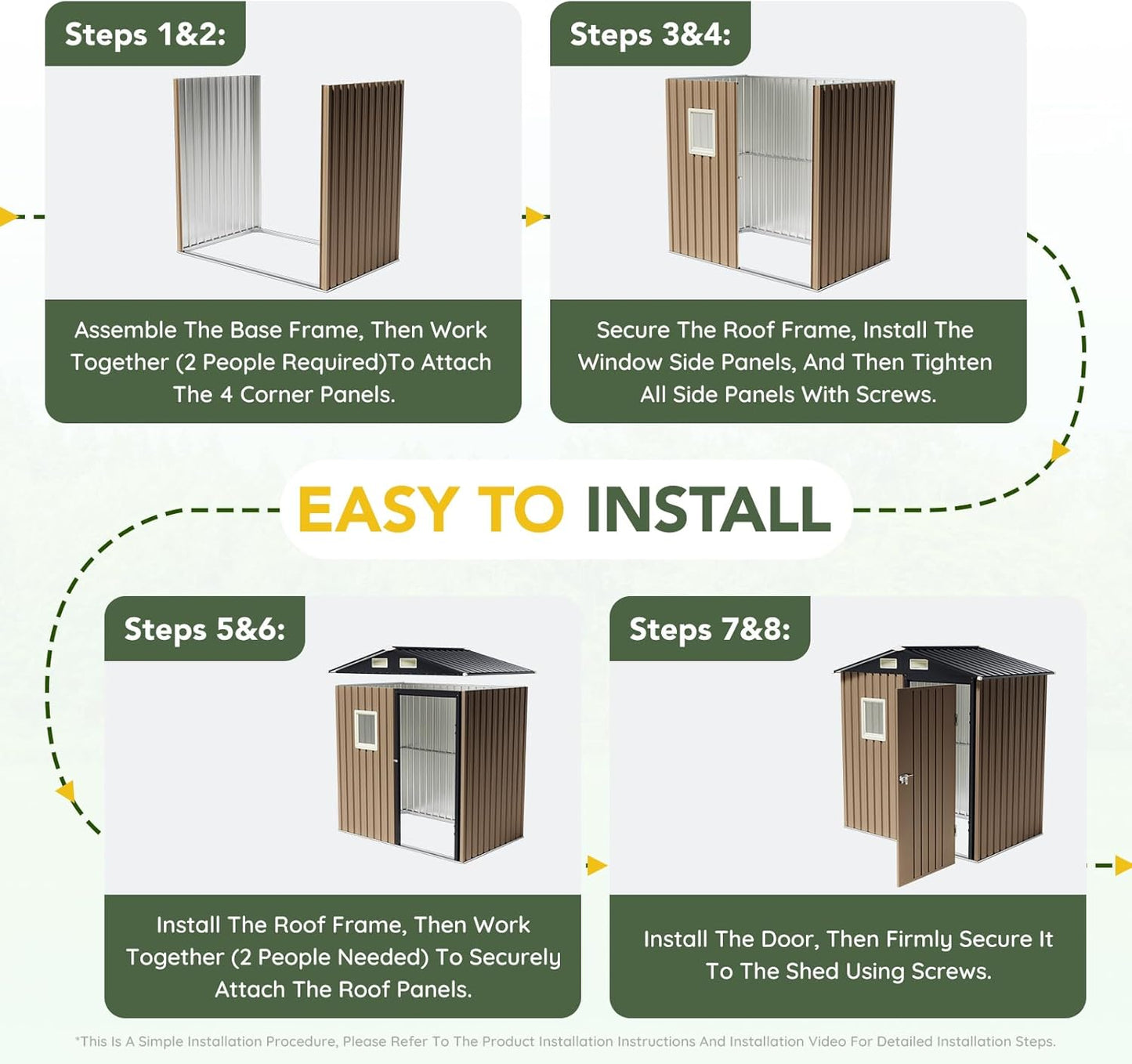 Steps 1&2:

Assemble The Base Frame, Then Work Together (2 People Required)To Attach The 4 Corner Panels.

Steps 3&4:

Secure The Roof Frame, Install The Window Side Panels, And Then Tighten All Side Panels With Screws.

EASY TO INSTALL

Steps 5&6:

Install The Roof Frame, Then Work Together (2 People Needed) To Securely Attach The Roof Panels.

Steps 7&8:

Install The Door, Then Firmly Secure It To The Shed Using Screws.

*This Is A Simple Installation Procedure, Please Refer To The Product Installation Instructions And Installation Video For Detailed Installation Steps.