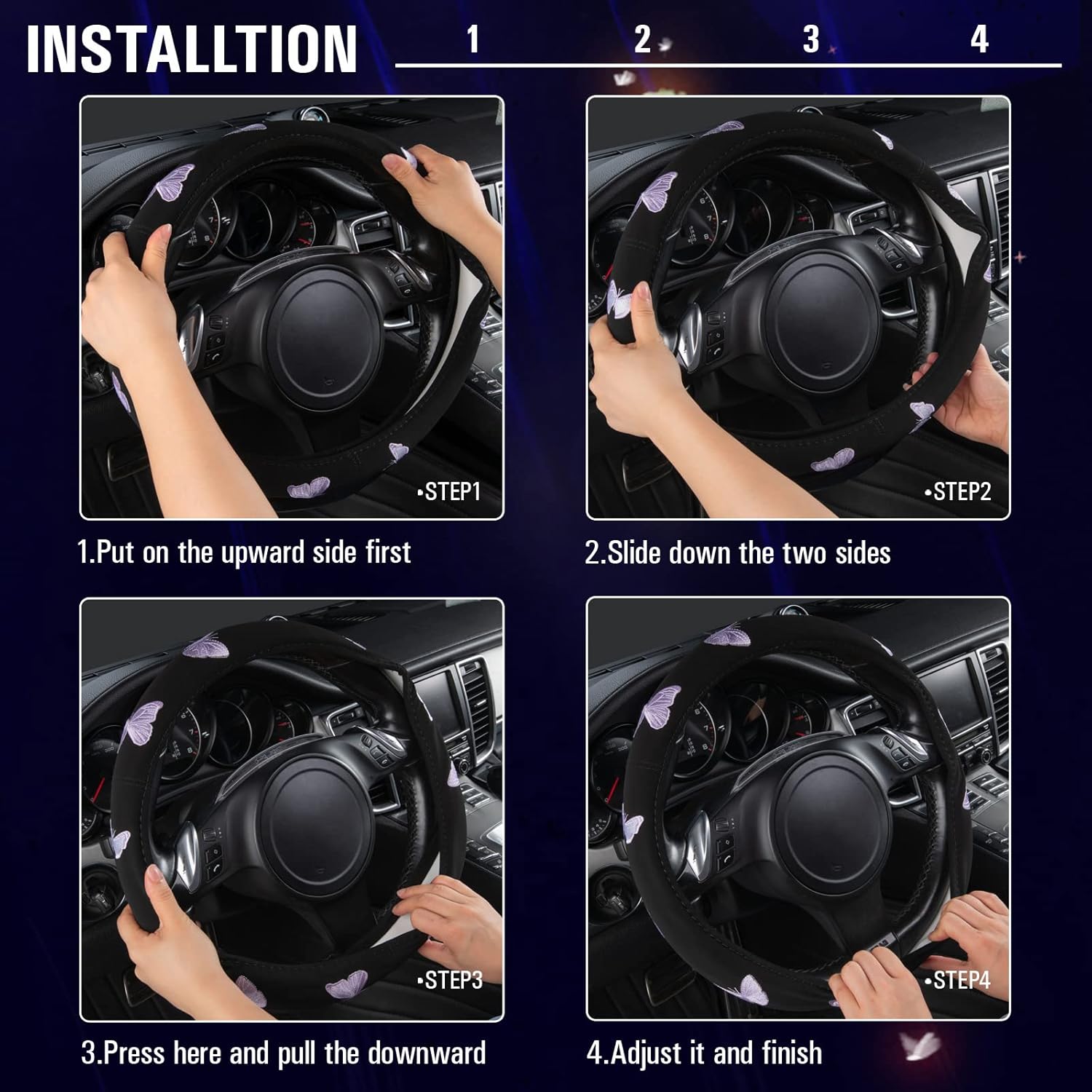 INSTALLTION

1 2 3 4

•STEP1

1.Put on the upward side first

•STEP2

2.Slide down the two sides

•STEP3

3.Press here and pull the downward

•STEP4

4.Adjust it and finish