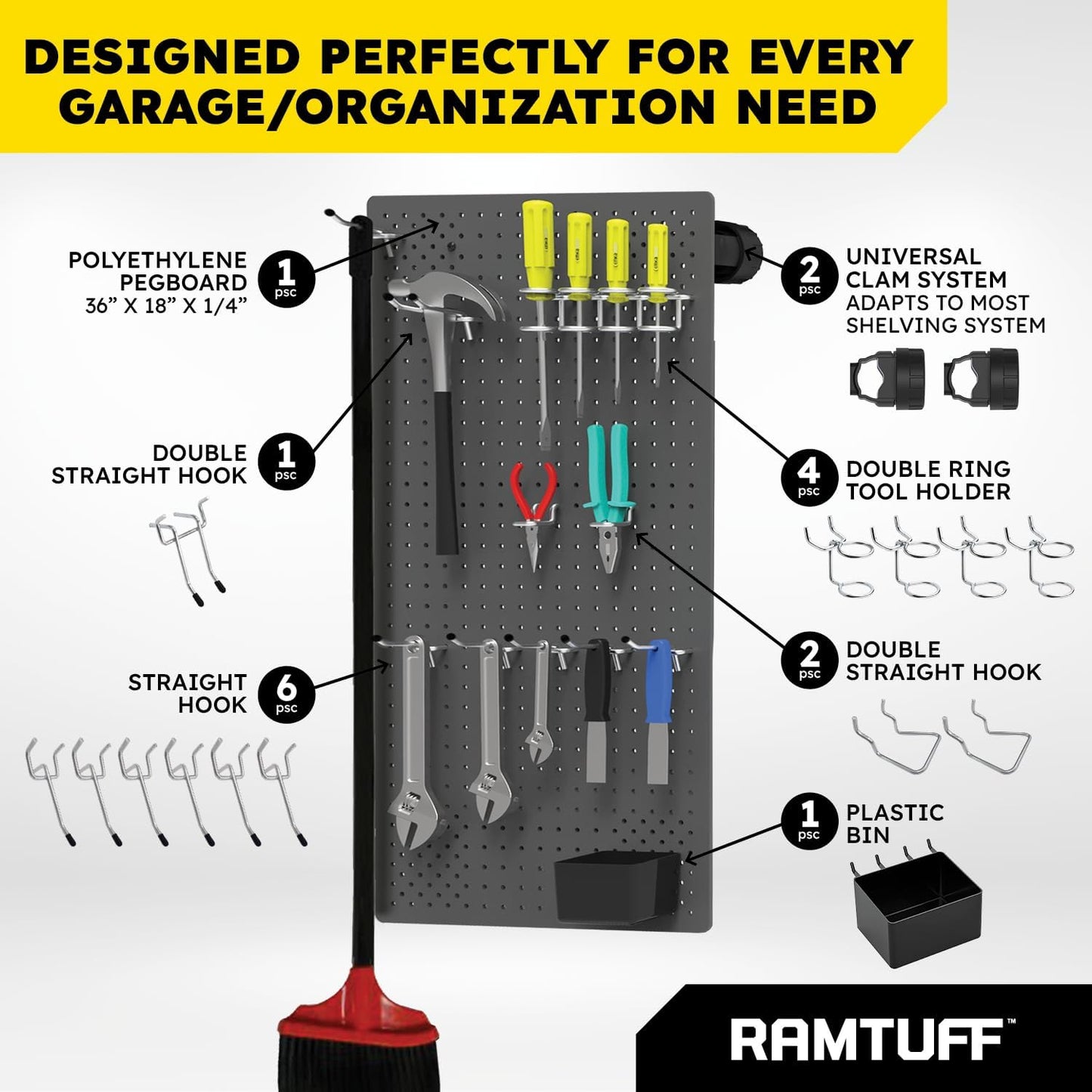 DESIGNED PERFECTLY FOR EVERY GARAGE/ORGANIZATION NEED

POLYETHYLENE PEGBOARD
36" X 18" X 1/4"
1 psc

DOUBLE STRAIGHT HOOK
1 psc

STRAIGHT HOOK
6 psc

2 psc
UNIVERSAL CLAM SYSTEM
ADAPTS TO MOST SHELVING SYSTEM

4 psc
DOUBLE RING TOOL HOLDER

2 psc
DOUBLE STRAIGHT HOOK

1 psc
PLASTIC BIN

RAMTUFF™