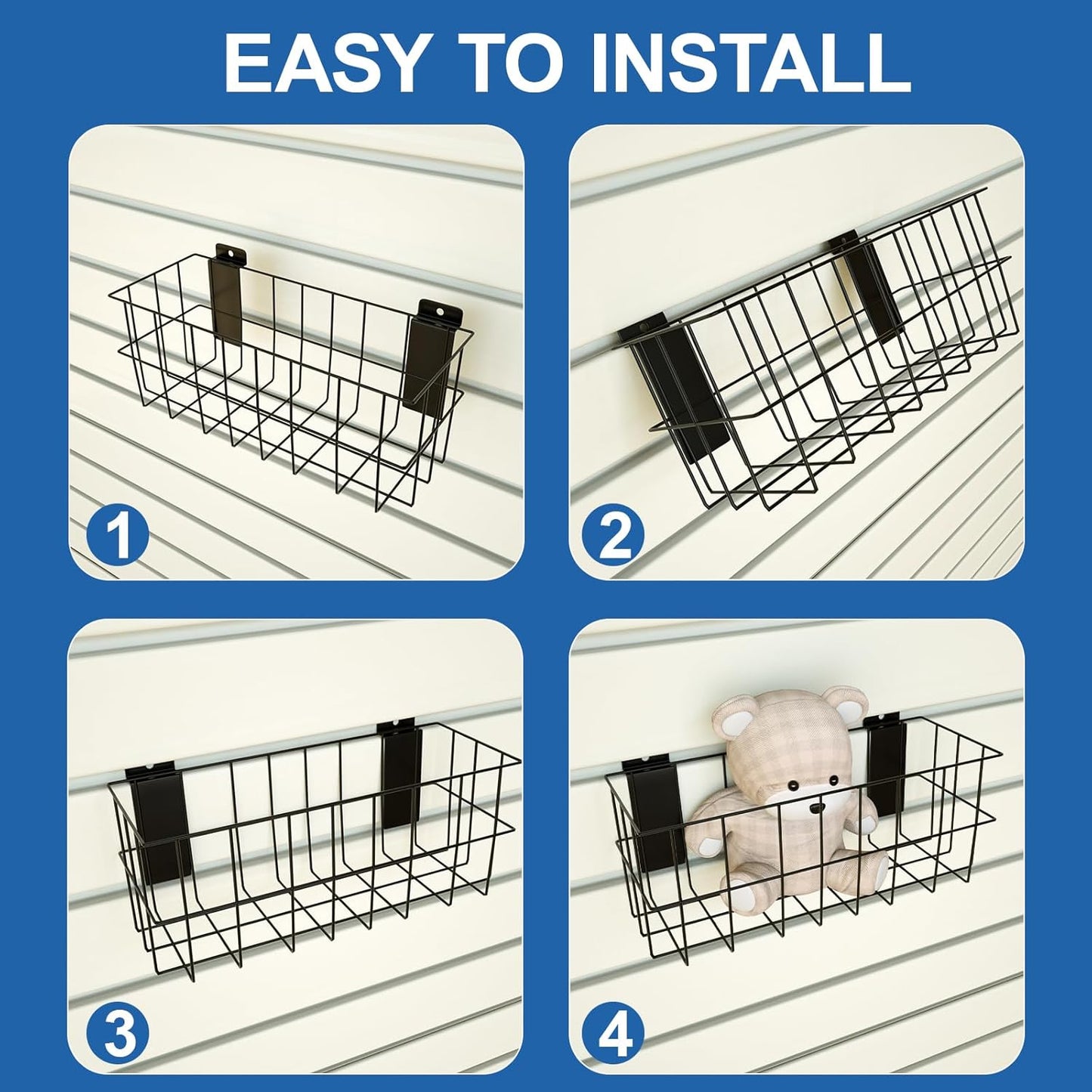 EASY TO INSTALL

1

2

3

4