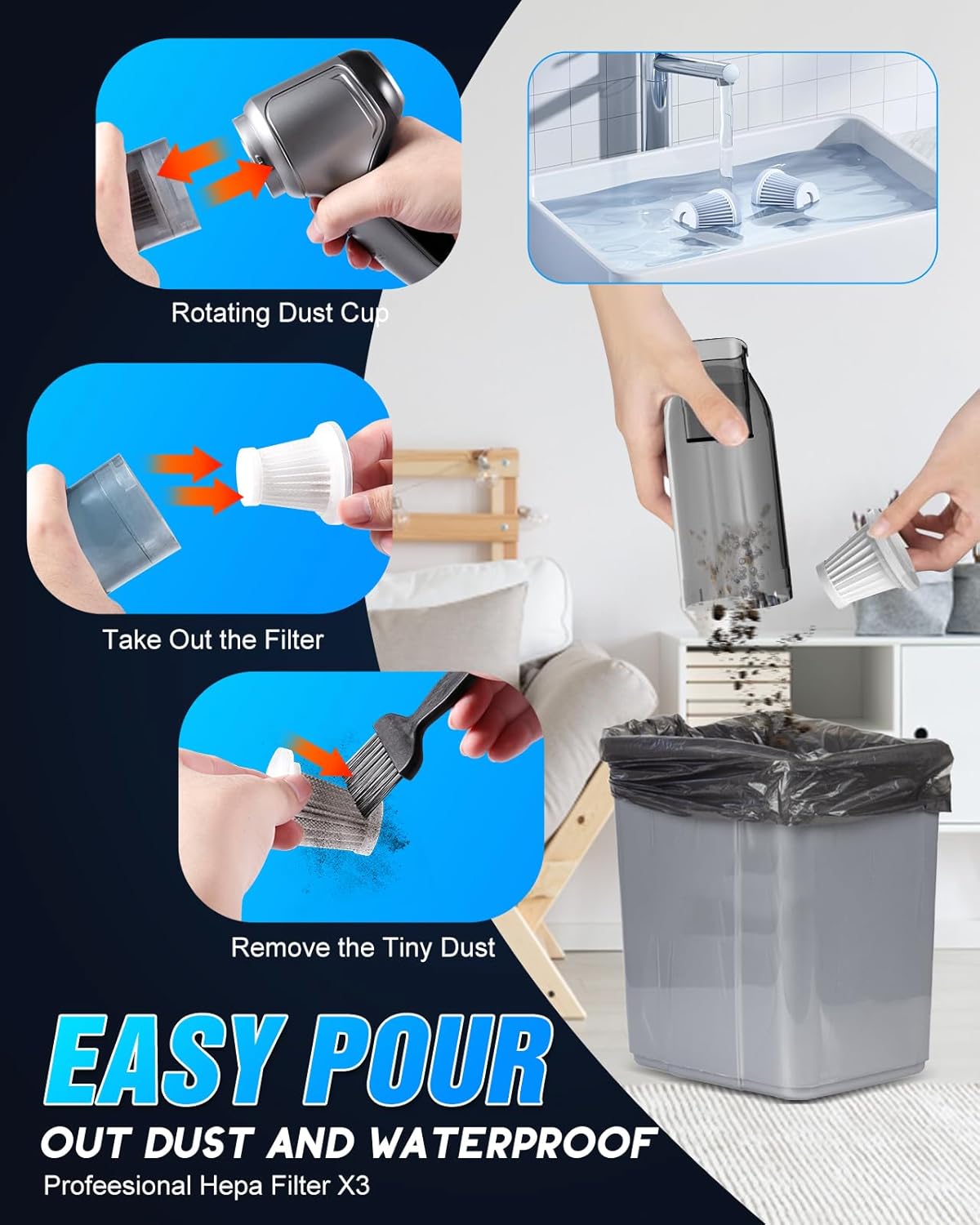 Rotating Dust Cup

Take Out the Filter

Remove the Tiny Dust

EASY POUR

OUT DUST AND WATERPROOF

Profeesional Hepa Filter X3