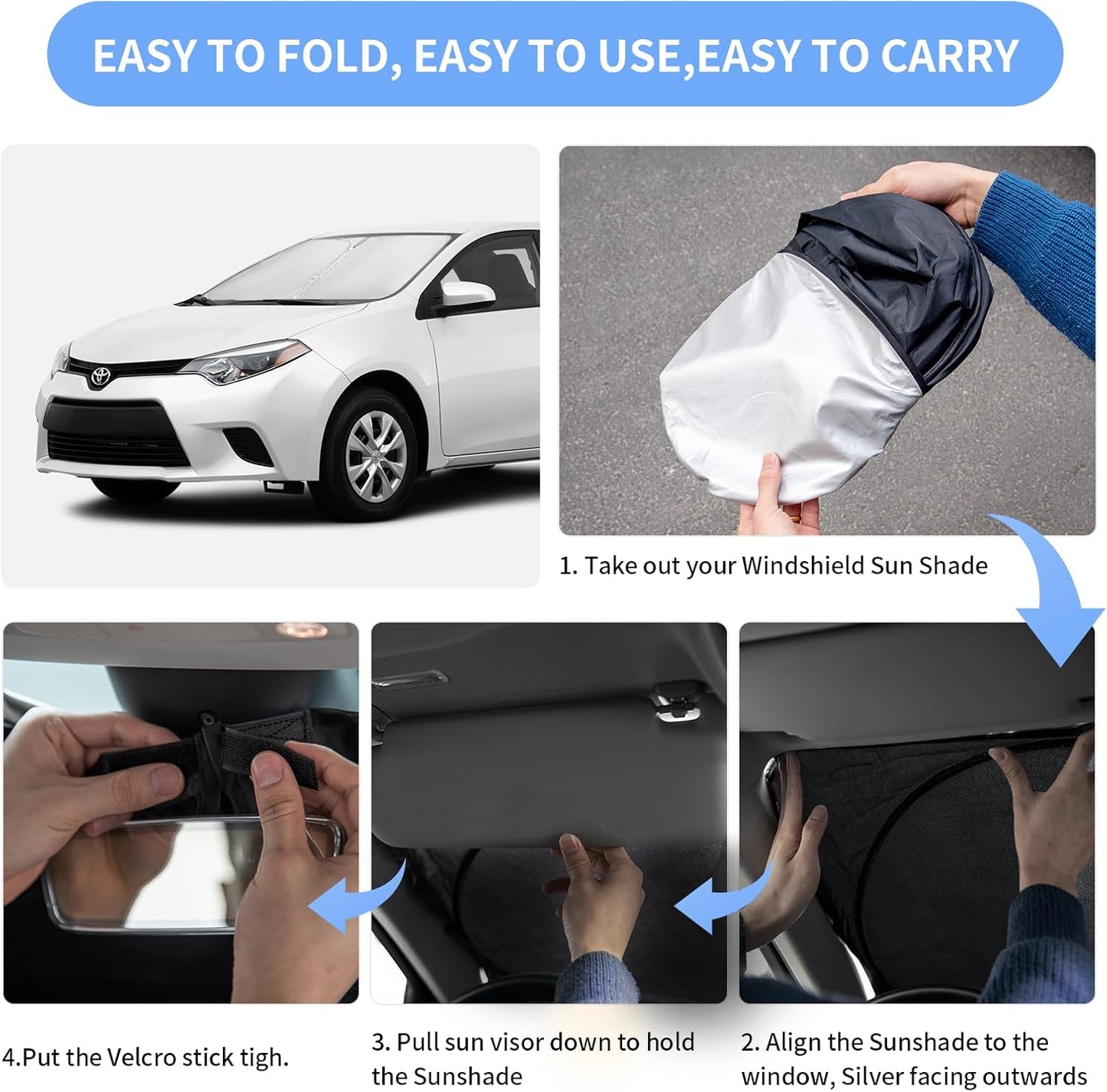 EASY TO FOLD, EASY TO USE,EASY TO CARRY

1. Take out your Windshield Sun Shade

4.Put the Velcro stick tigh.

3. Pull sun visor down to hold the Sunshade

2. Align the Sunshade to the window, Silver facing outwards