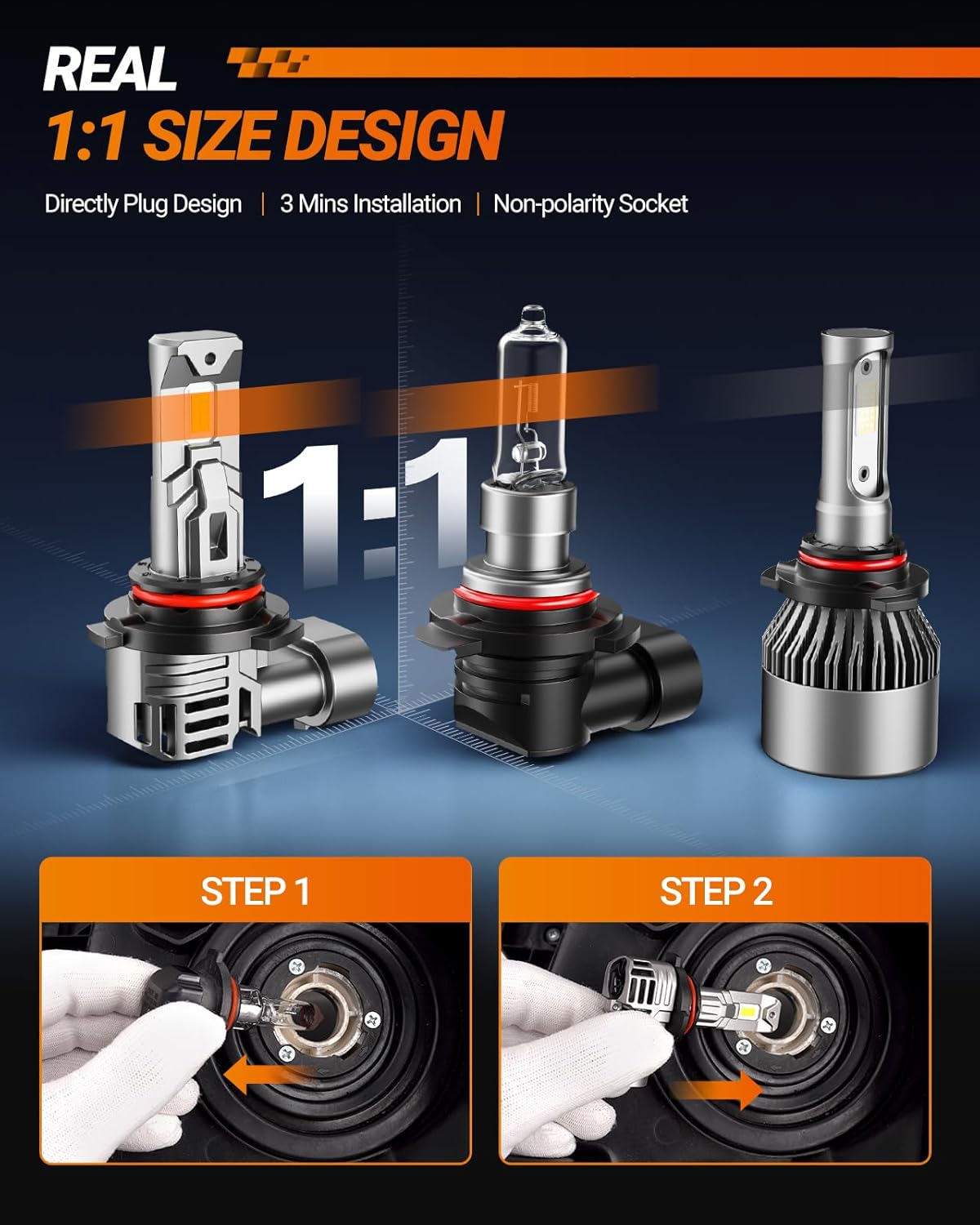 REAL

1:1 SIZE DESIGN

Directly Plug Design | 3 Mins Installation | Non-polarity Socket

1:1

STEP 1

STEP 2