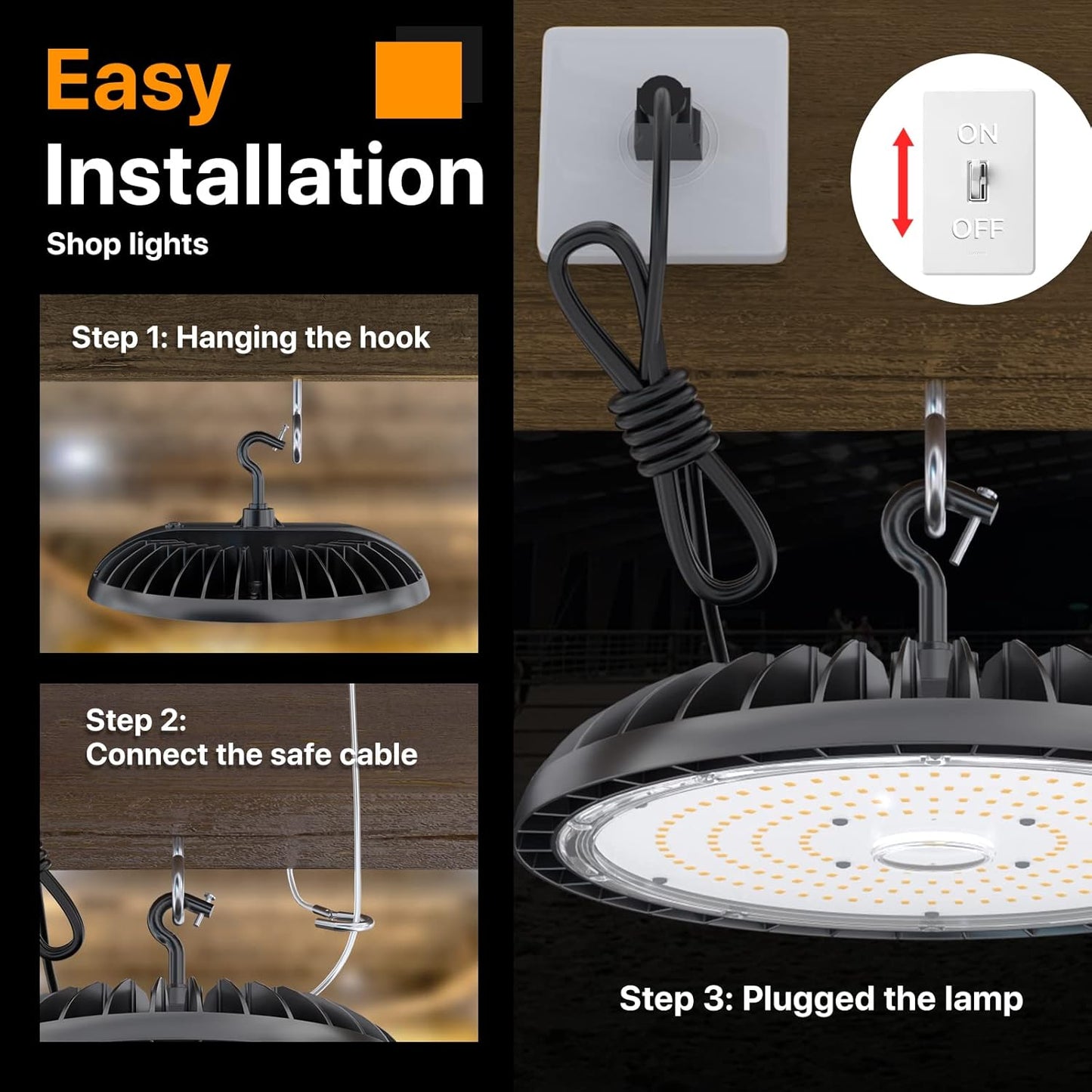 Easy
Installation
Shop lights

Step 1: Hanging the hook

Step 2:
Connect the safe cable

ON
OFF

Step 3: Plugged the lamp