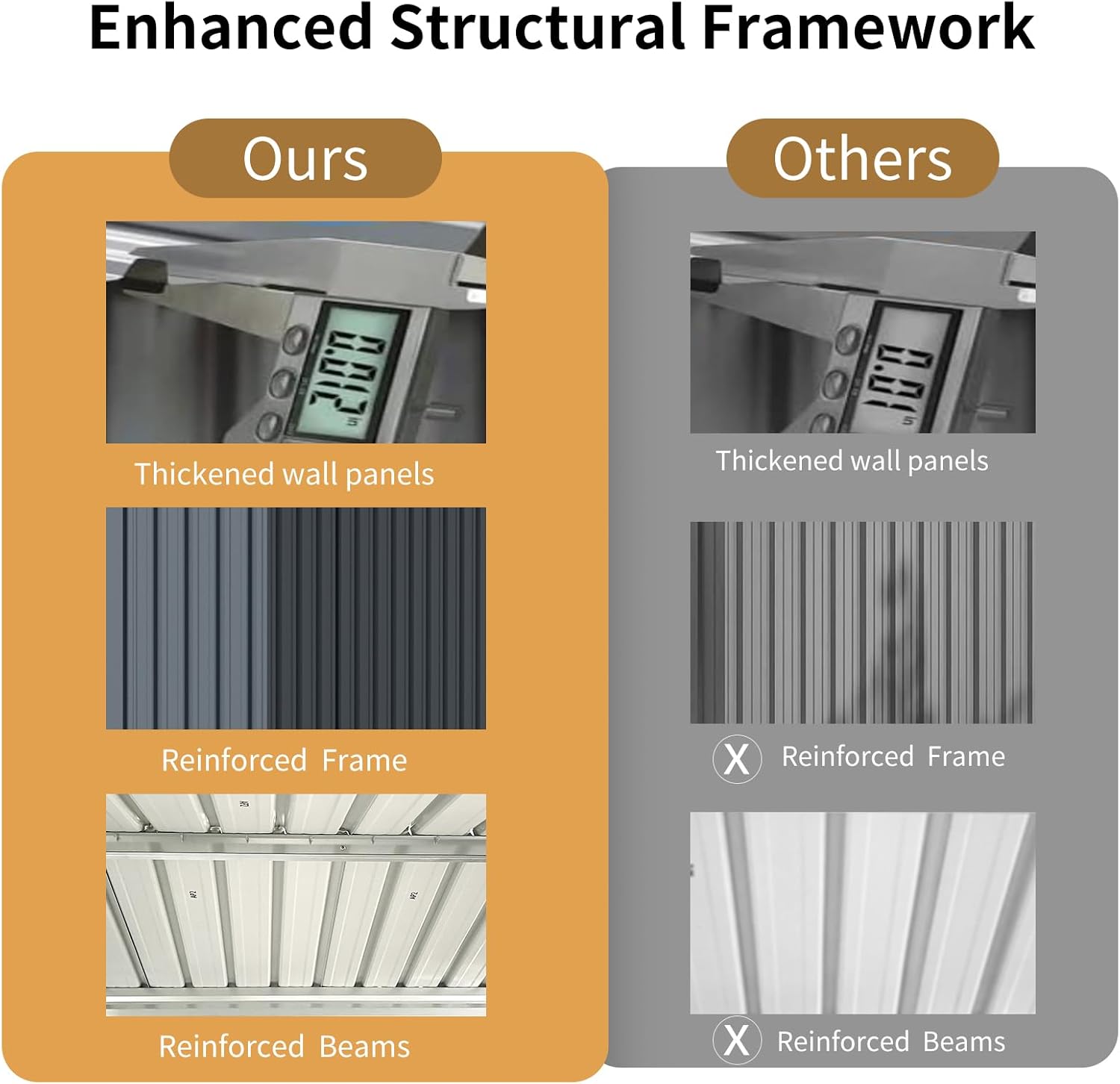 Enhanced Structural Framework

Ours

Thickened wall panels

Reinforced Frame

Reinforced Beams

Others

Thickened wall panels

X Reinforced Frame

X Reinforced Beams