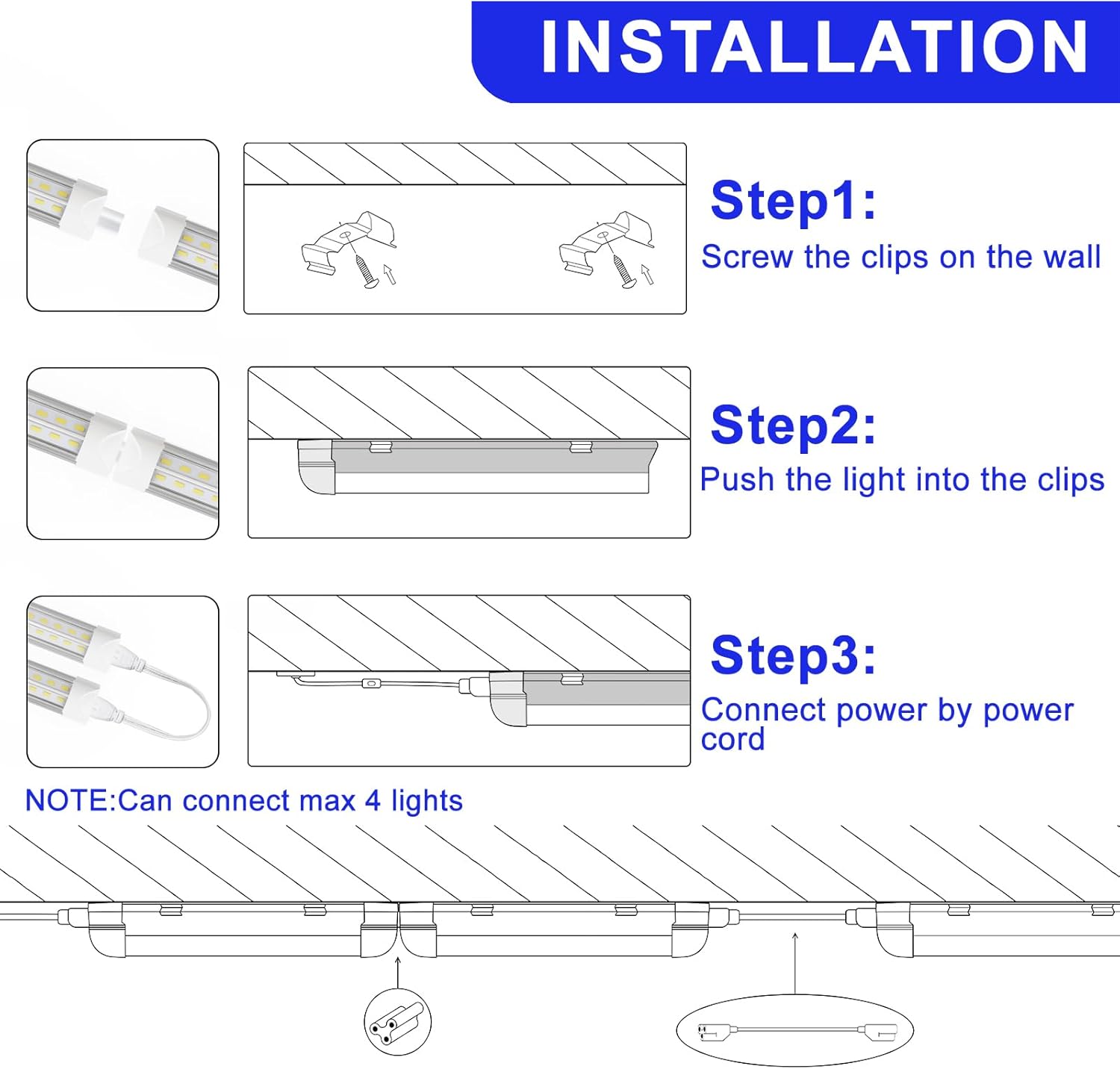 INSTALLATION

Step1:
Screw the clips on the wall

Step2:
Push the light into the clips

Step3:
Connect power by power cord

NOTE:Can connect max 4 lights