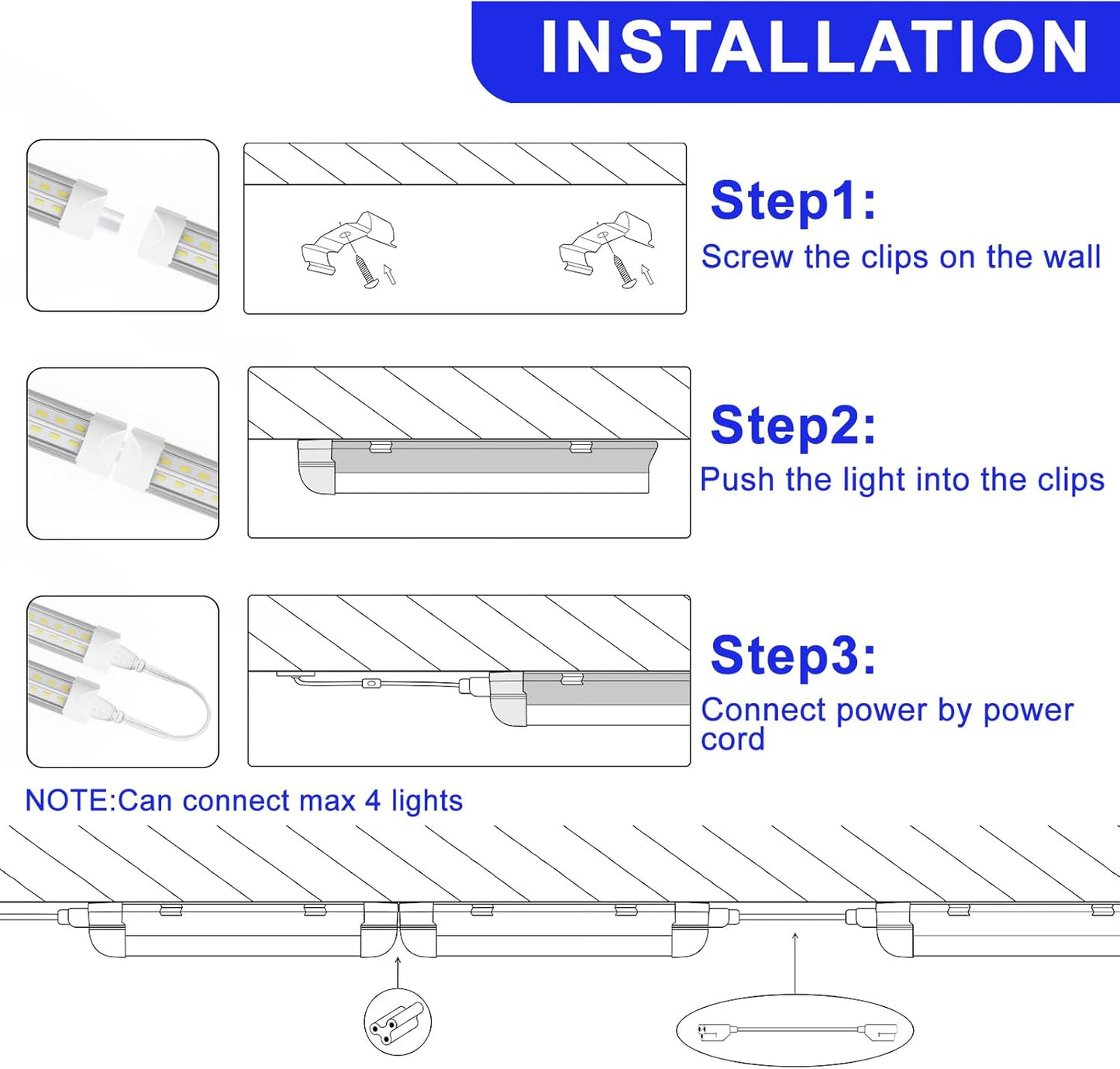 INSTALLATION

Step1:
Screw the clips on the wall

Step2:
Push the light into the clips

Step3:
Connect power by power cord

NOTE:Can connect max 4 lights