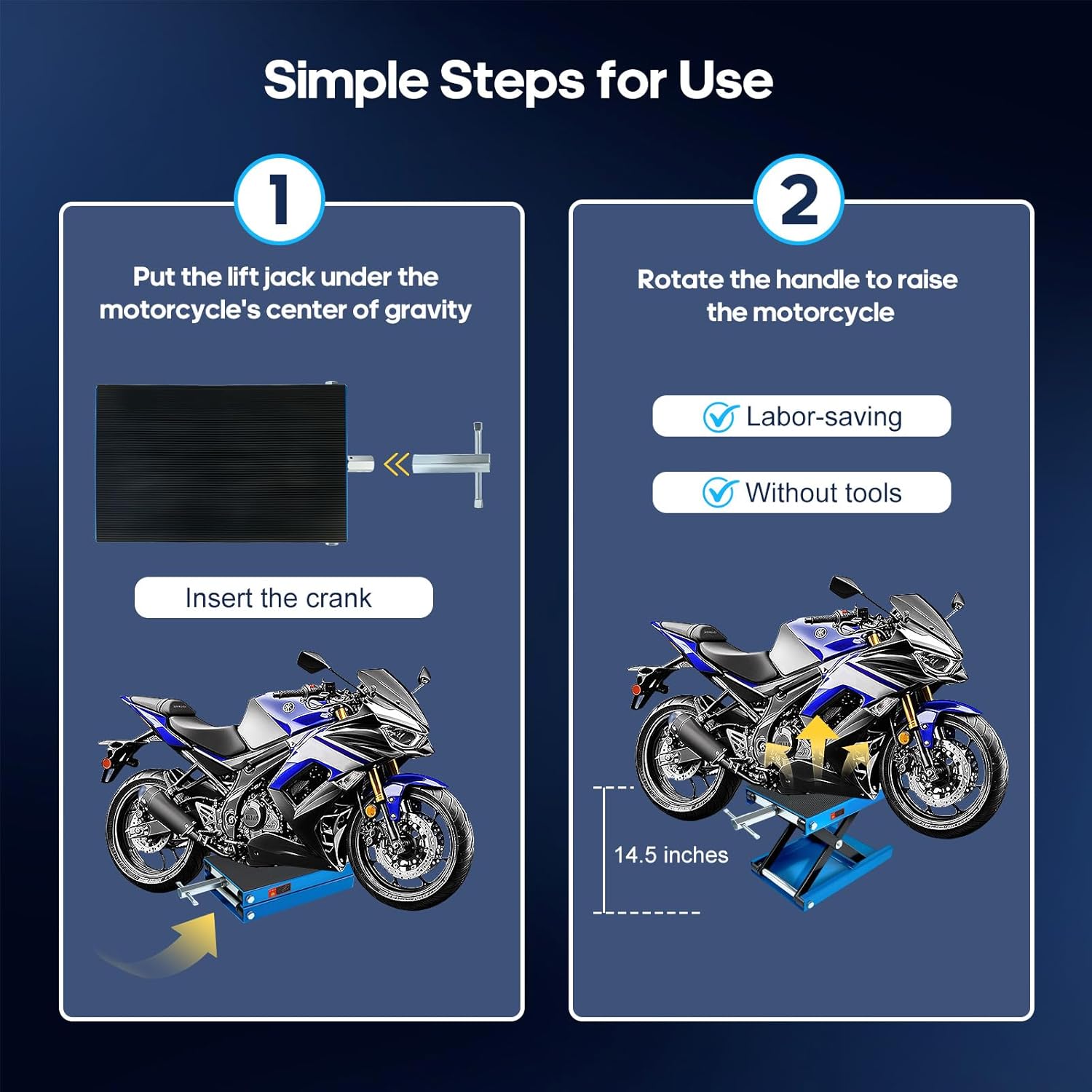 Simple Steps for Use

1

Put the lift jack under the motorcycle's center of gravity

Insert the crank

2

Rotate the handle to raise the motorcycle

Labor-saving

Without tools

14.5 inches