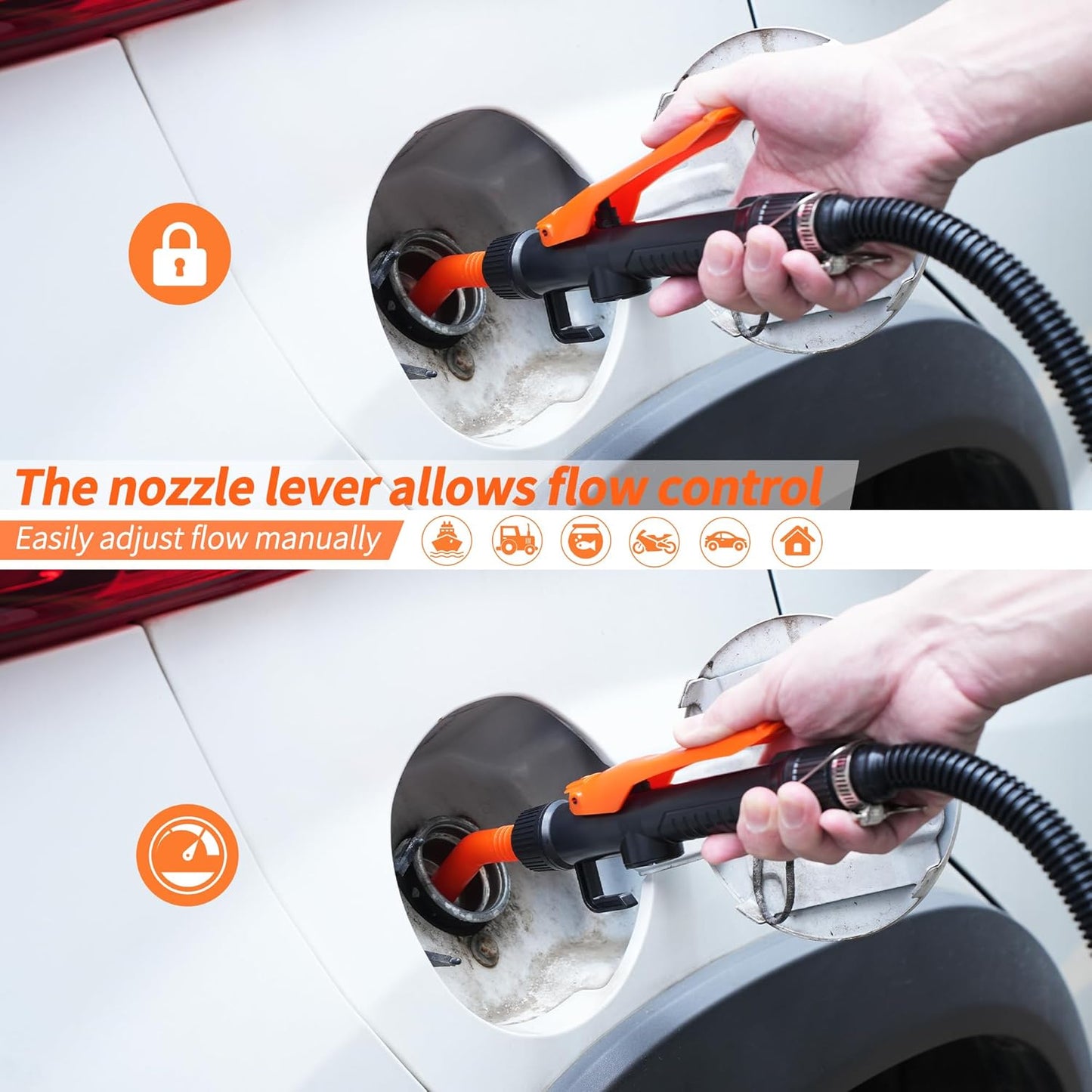 The nozzle lever allows flow control

Easily adjust flow manually