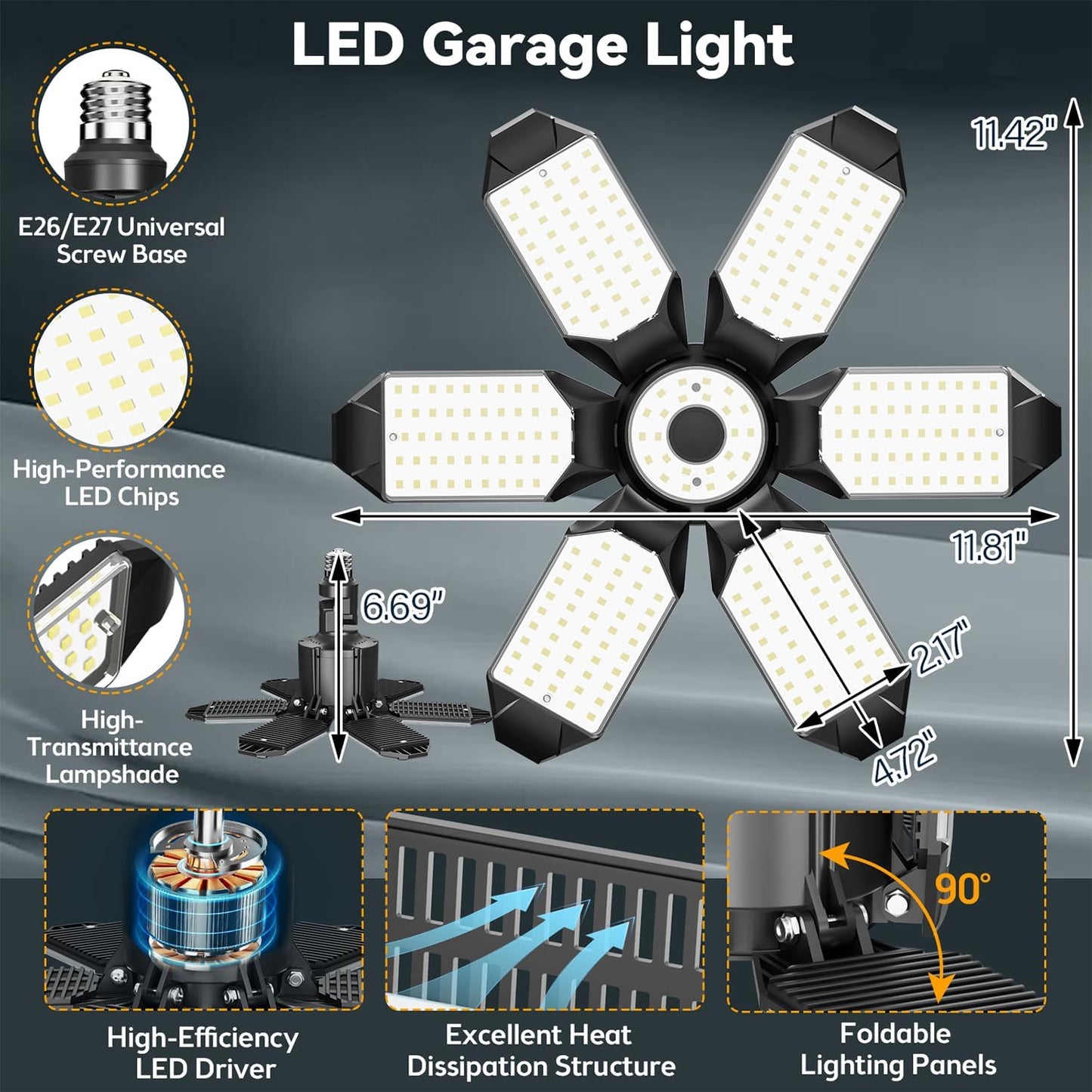 LED Garage Light

E26/E27 Universal Screw Base

High-Performance LED Chips

High-Transmittance Lampshade

11.42"

11.81"

6.69"

2.17"

4.72"

90°

High-Efficiency LED Driver

Excellent Heat Dissipation Structure

Foldable Lighting Panels