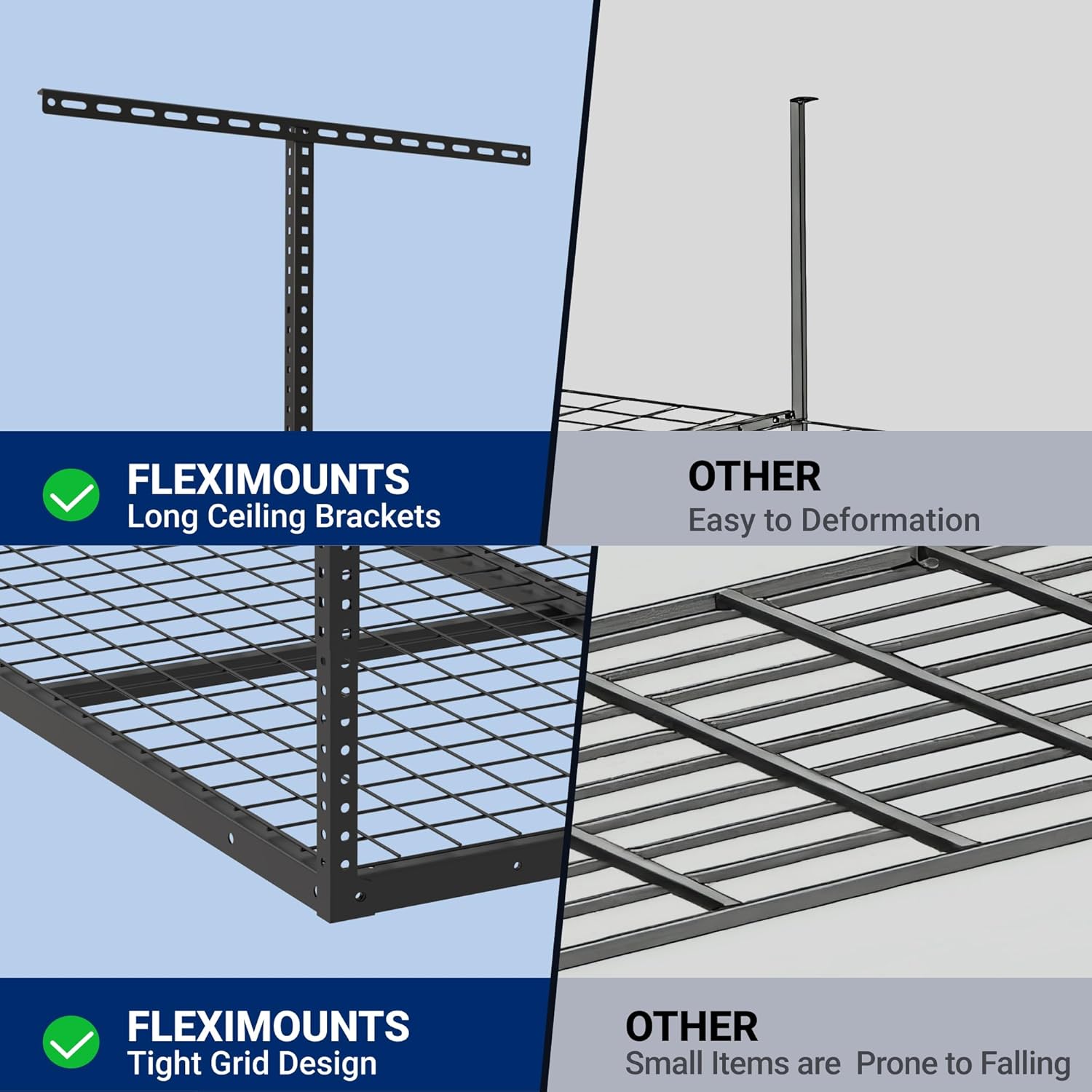 FLEXIMOUNTS
Long Ceiling Brackets

OTHER
Easy to Deformation

FLEXIMOUNTS
Tight Grid Design

OTHER
Small Items are Prone to Falling