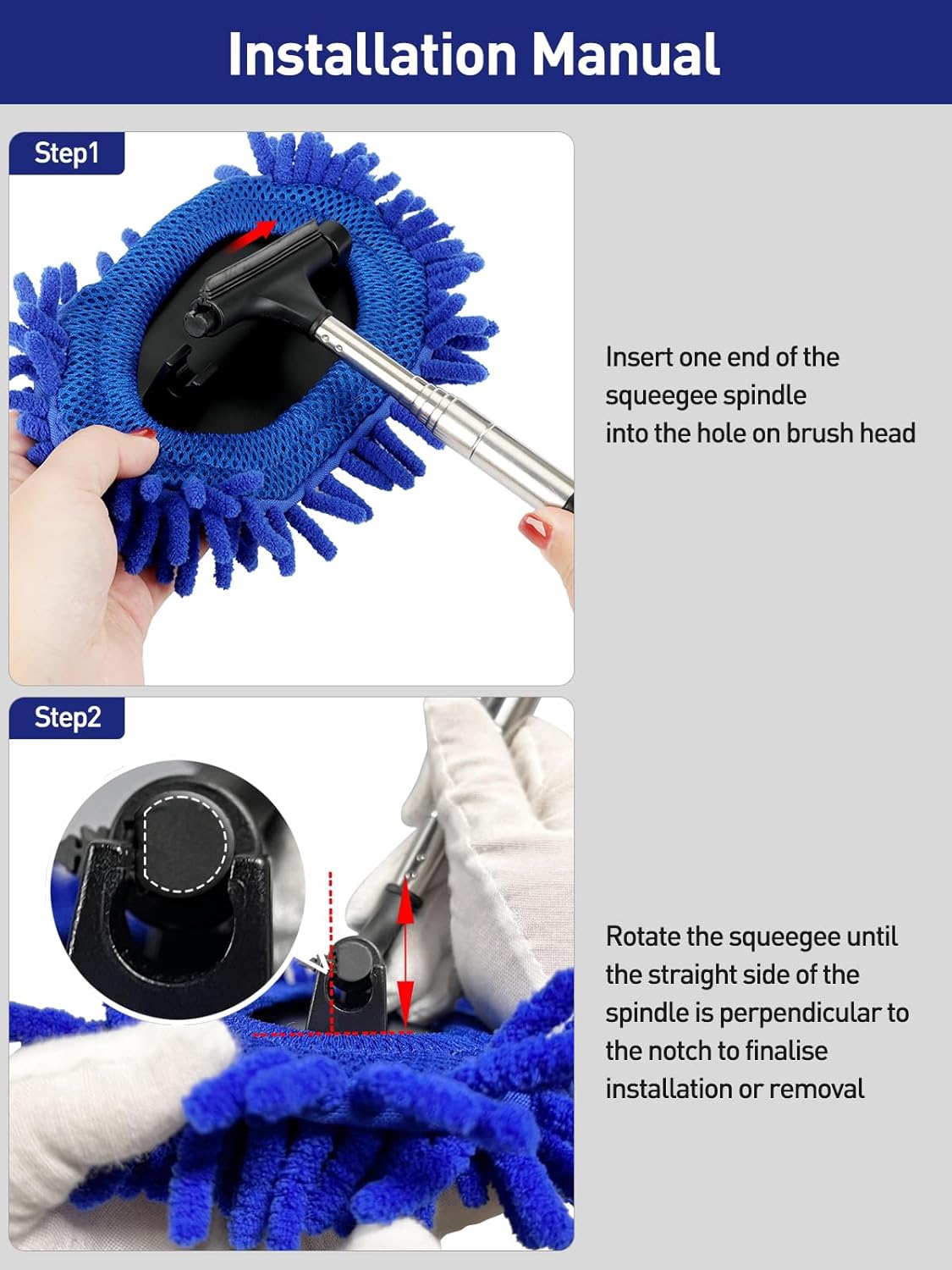 Installation Manual

Step1

Insert one end of the squeegee spindle into the hole on brush head

Step2

Rotate the squeegee until the straight side of the spindle is perpendicular to the notch to finalise installation or removal