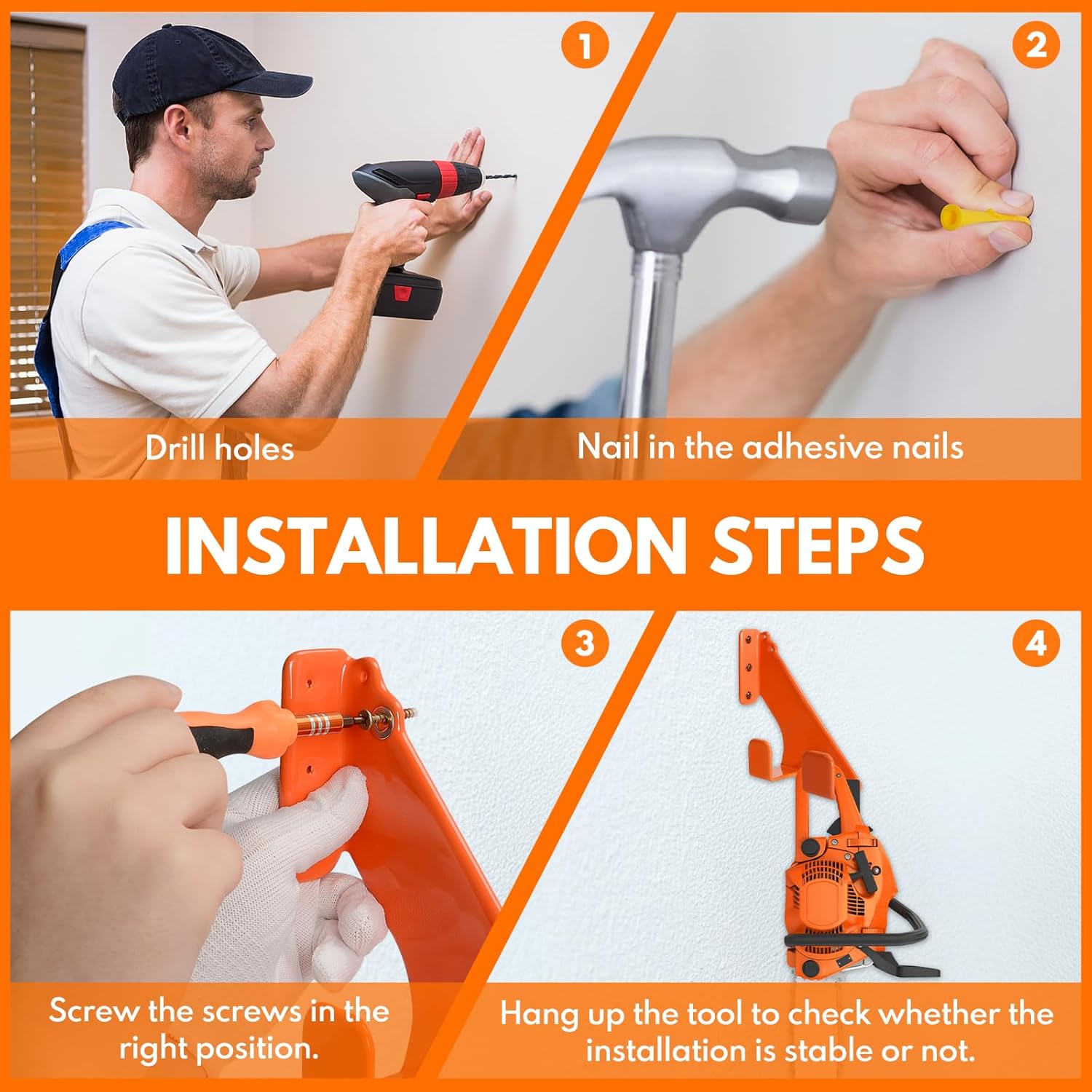 1

Drill holes

2

Nail in the adhesive nails

INSTALLATION STEPS

3

Screw the screws in the right position.

4

Hang up the tool to check whether the installation is stable or not.