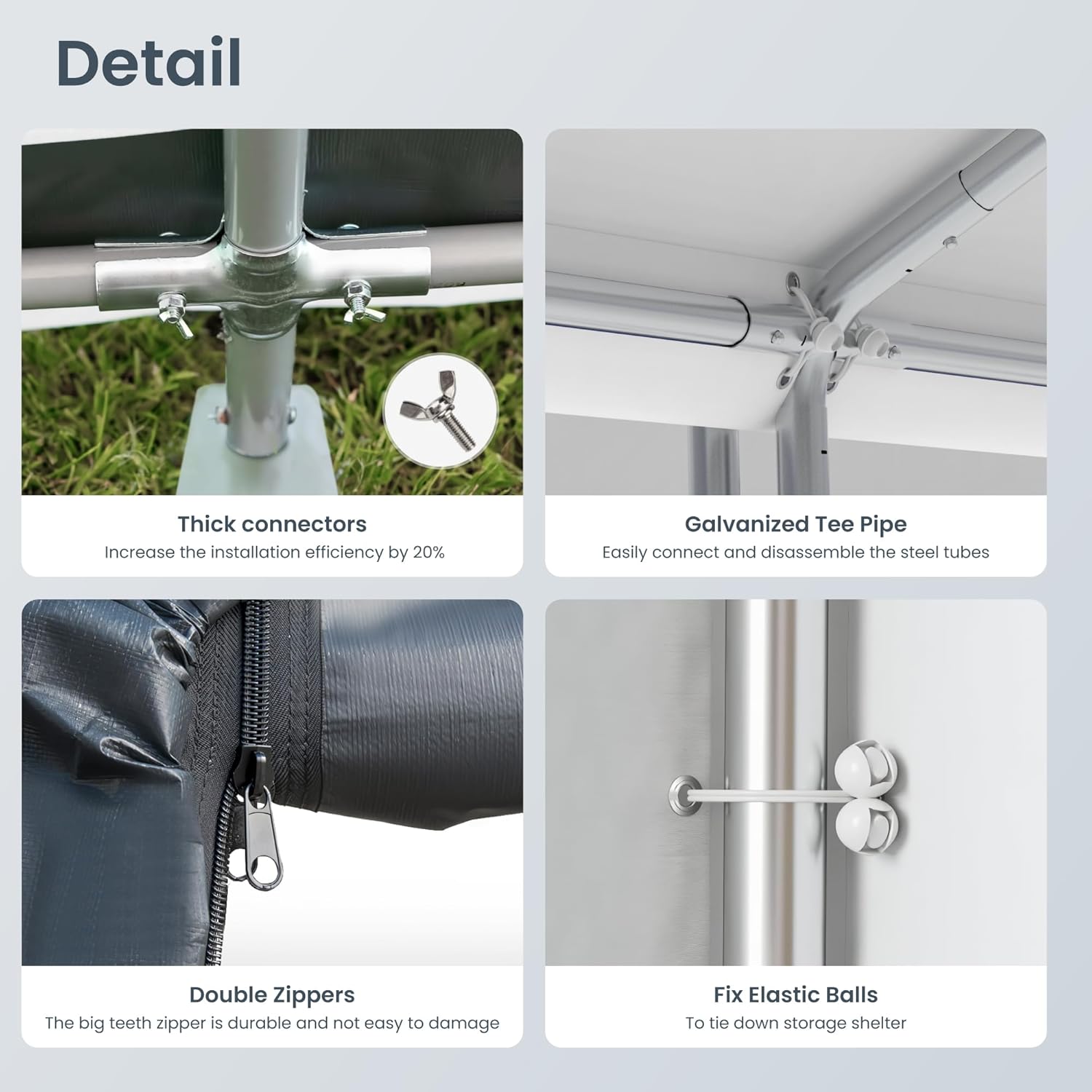 Detail

Thick connectors
Increase the installation efficiency by 20%

Galvanized Tee Pipe
Easily connect and disassemble the steel tubes

Double Zippers
The big teeth zipper is durable and not easy to damage

Fix Elastic Balls
To tie down storage shelter