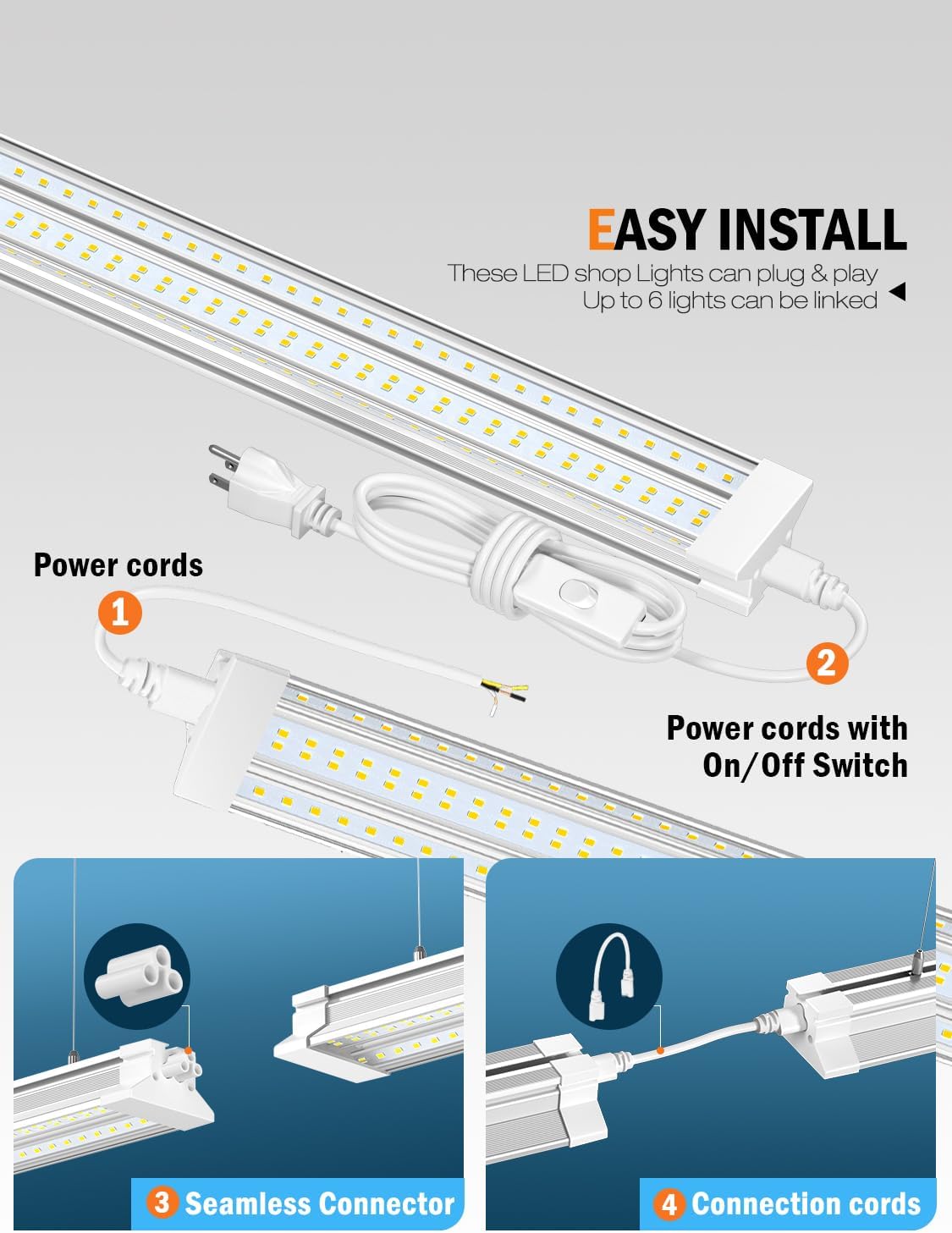 EASY INSTALL

These LED shop Lights can plug & play
Up to 6 lights can be linked

Power cords

1

2

Power cords with On/Off Switch

3 Seamless Connector

4 Connection cords