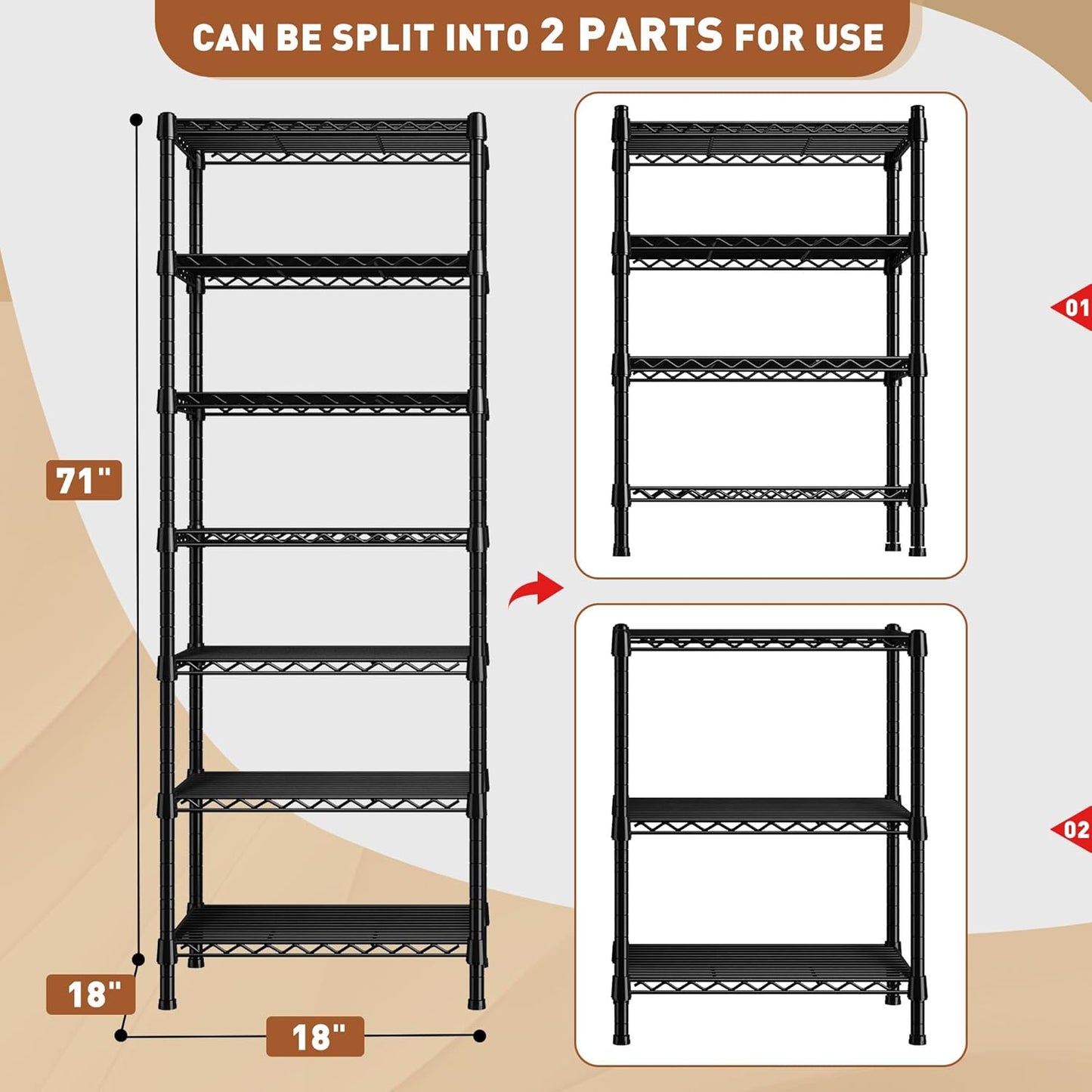 CAN BE SPLIT INTO 2 PARTS FOR USE

71"

18"

18"

01

02