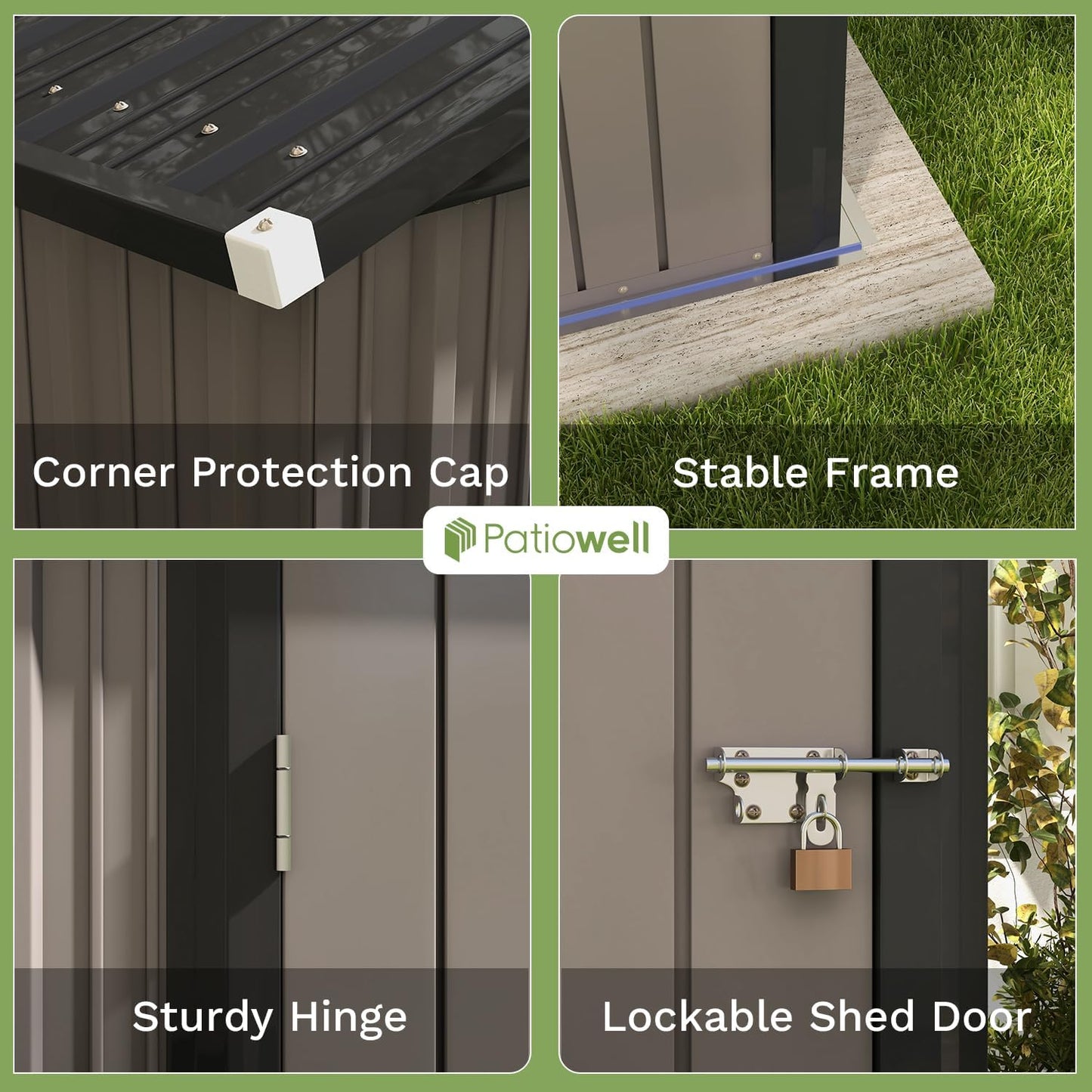 Corner Protection Cap

Stable Frame

Patiowell

Sturdy Hinge

Lockable Shed Door