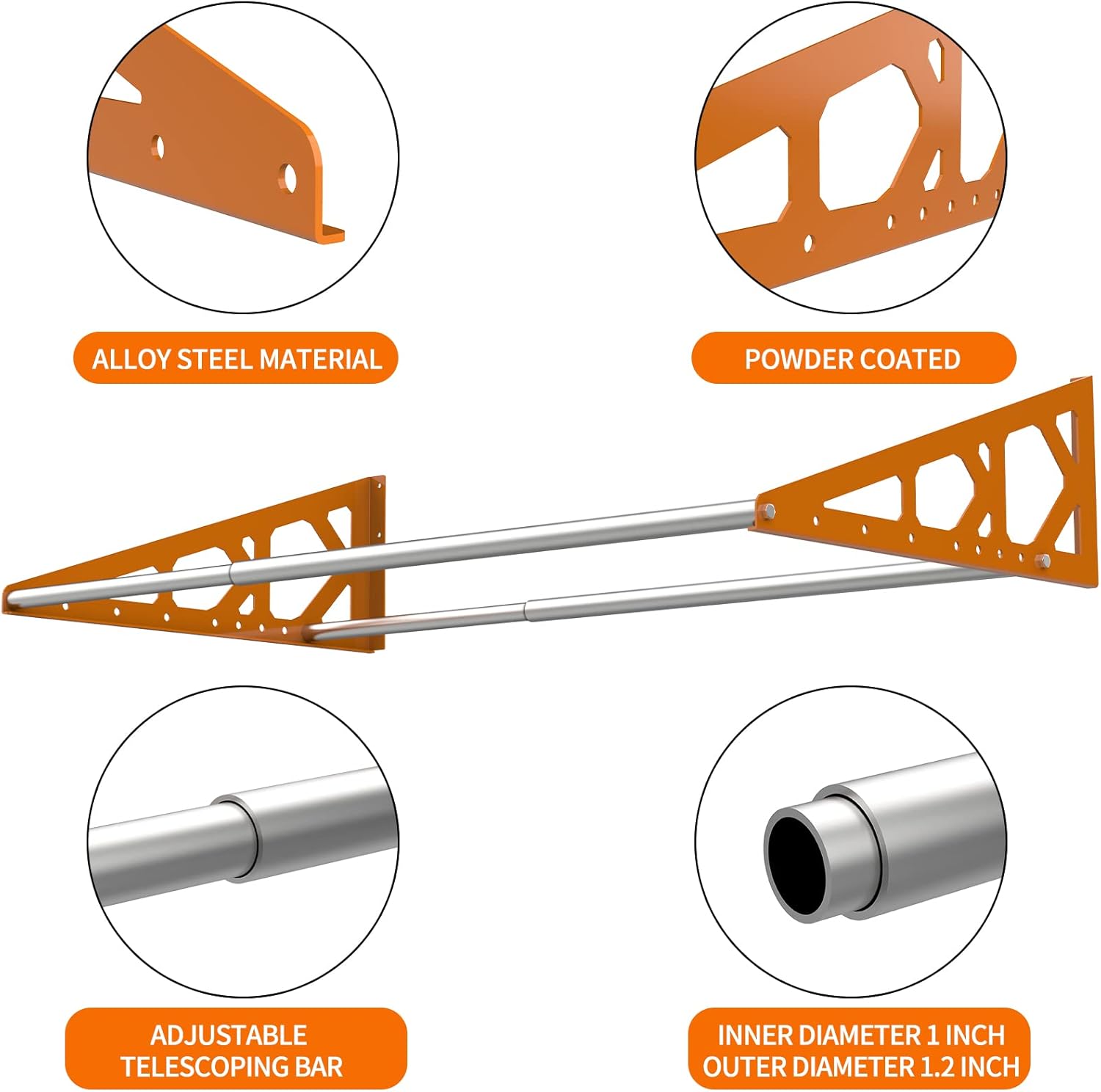 ALLOY STEEL MATERIAL

POWDER COATED

ADJUSTABLE TELESCOPING BAR

INNER DIAMETER 1 INCH
OUTER DIAMETER 1.2 INCH