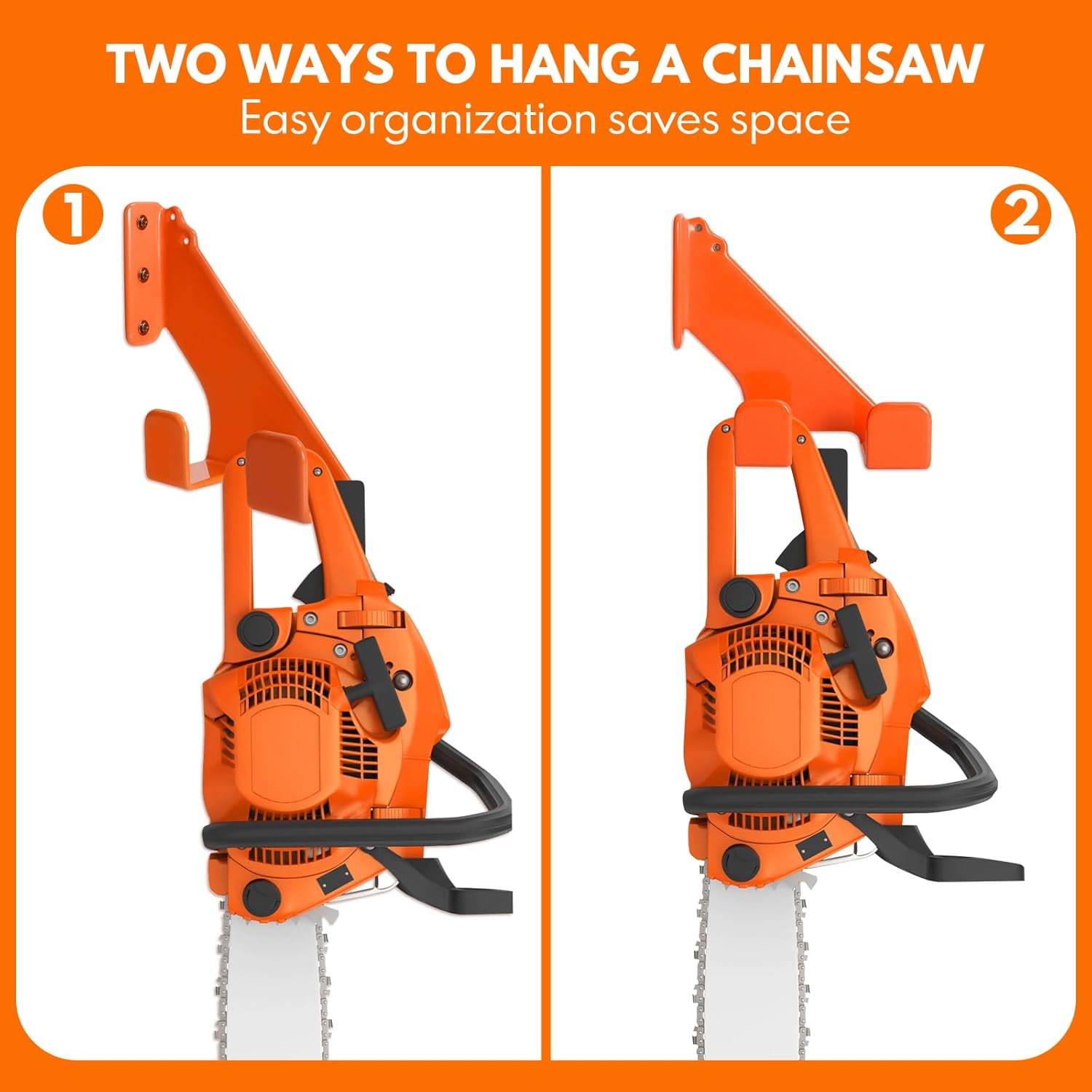 TWO WAYS TO HANG A CHAINSAW
Easy organization saves space

1

2