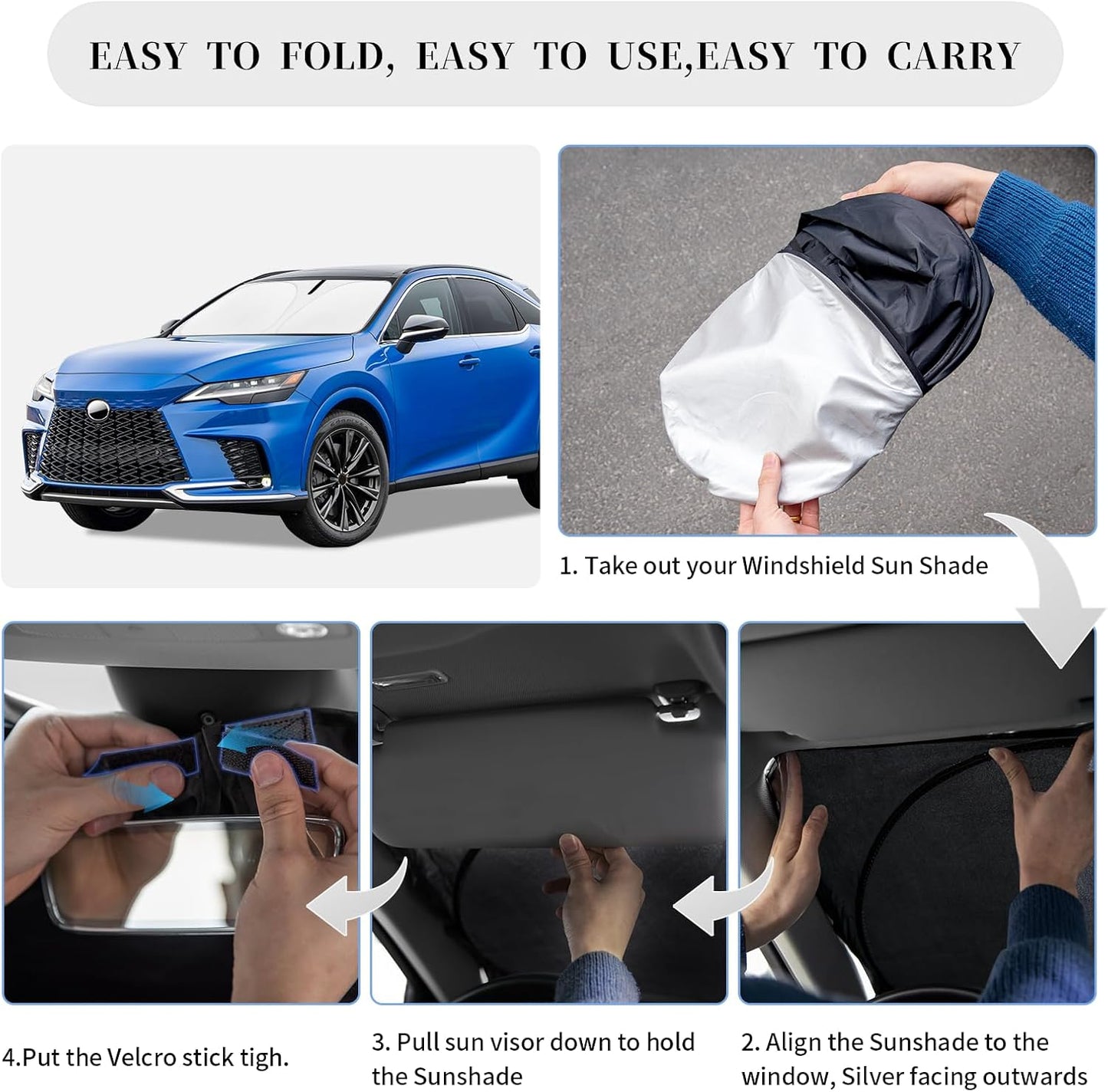 EASY TO FOLD, EASY TO USE,EASY TO CARRY

1. Take out your Windshield Sun Shade

4.Put the Velcro stick tigh.

3. Pull sun visor down to hold the Sunshade

2. Align the Sunshade to the window, Silver facing outwards