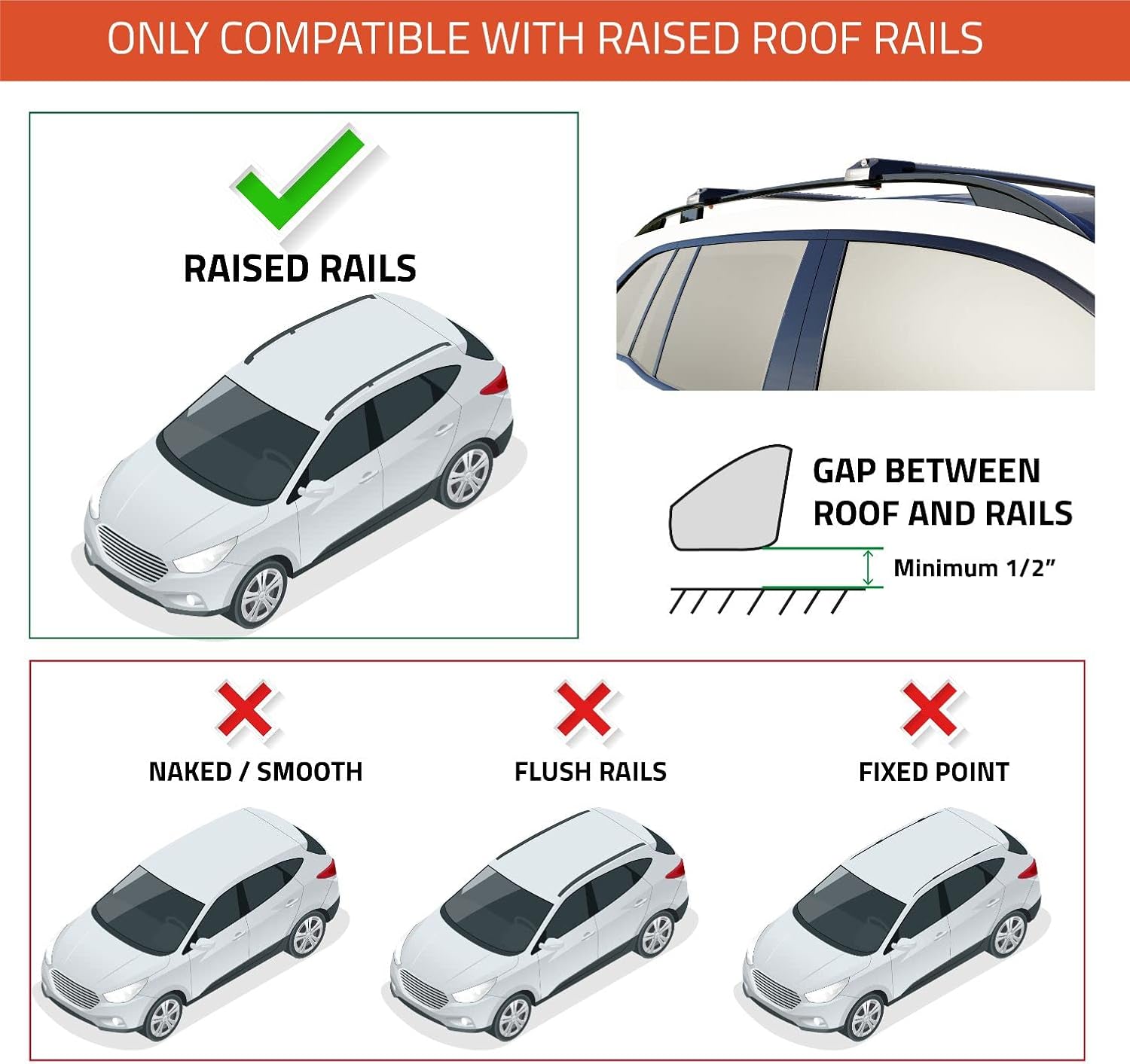 ONLY COMPATIBLE WITH RAISED ROOF RAILS

RAISED RAILS

GAP BETWEEN ROOF AND RAILS

Minimum 1/2”

NAKED / SMOOTH

FLUSH RAILS

FIXED POINT