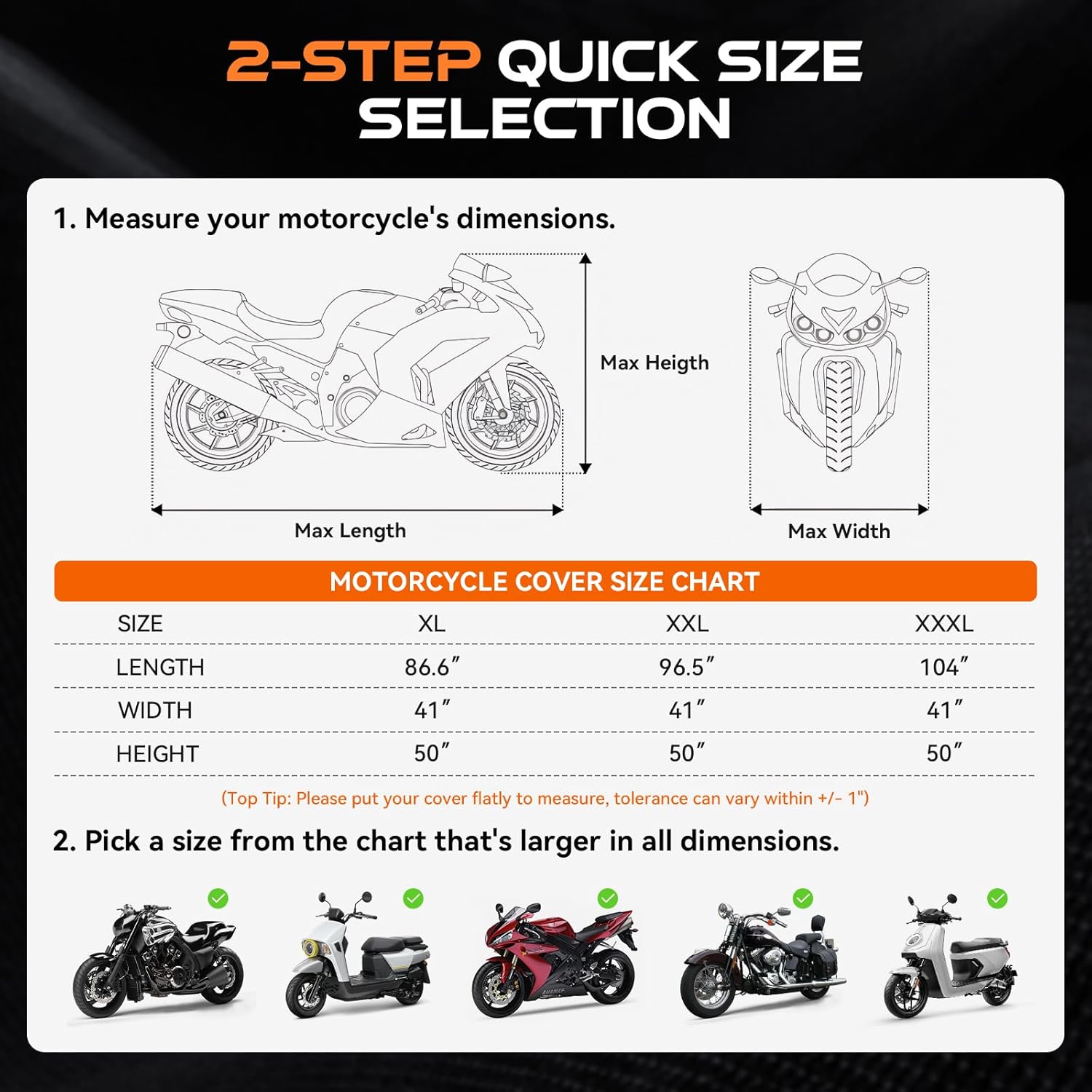 2-STEP QUICK SIZE SELECTION

1. Measure your motorcycle's dimensions.

Max Heigth

Max Length

Max Width

MOTORCYCLE COVER SIZE CHART

| SIZE | XL | XXL | XXXL |
|---|---|---|---|
| LENGTH | 86.6″ | 96.5″ | 104″ |
| WIDTH | 41″ | 41″ | 41″ |
| HEIGHT | 50″ | 50″ | 50″ |

(Top Tip: Please put your cover flatly to measure, tolerance can vary within +/- 1")

2. Pick a size from the chart that's larger in all dimensions.