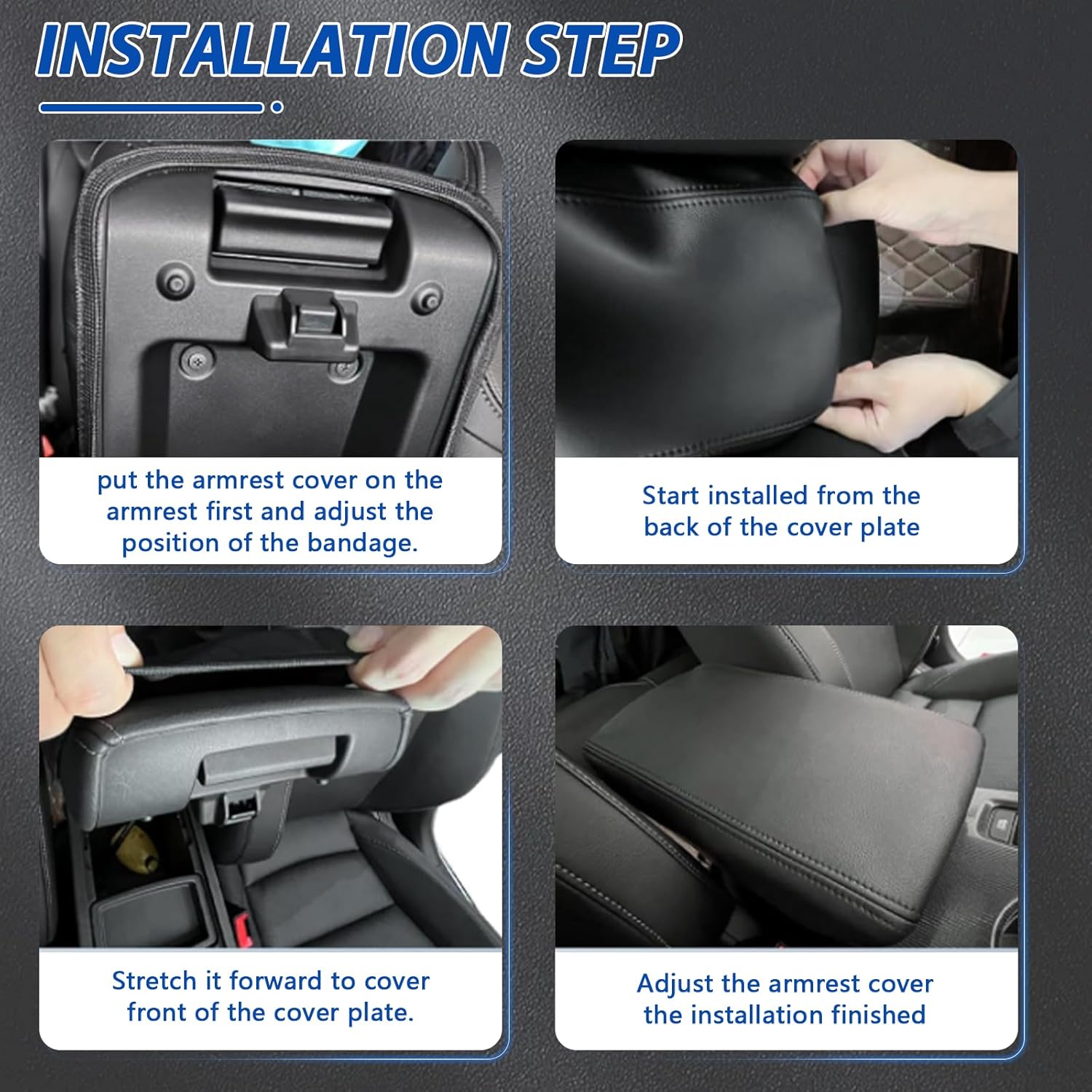 INSTALLATION STEP

put the armrest cover on the armrest first and adjust the position of the bandage.

Start installed from the back of the cover plate

Stretch it forward to cover front of the cover plate.

Adjust the armrest cover the installation finished