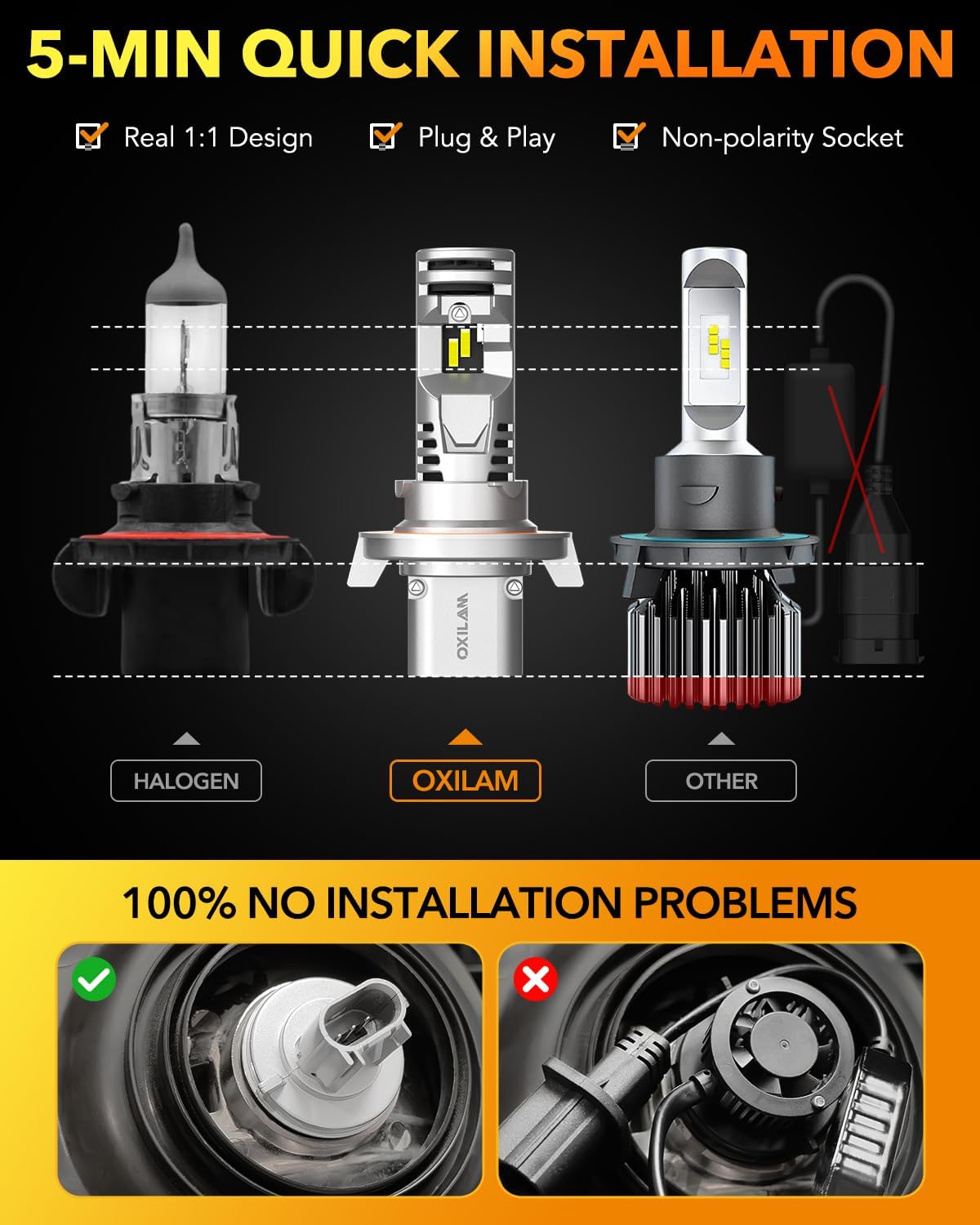 5-MIN QUICK INSTALLATION

Real 1:1 Design

Plug & Play

Non-polarity Socket

OXILAM

HALOGEN

OXILAM

OTHER

100% NO INSTALLATION PROBLEMS