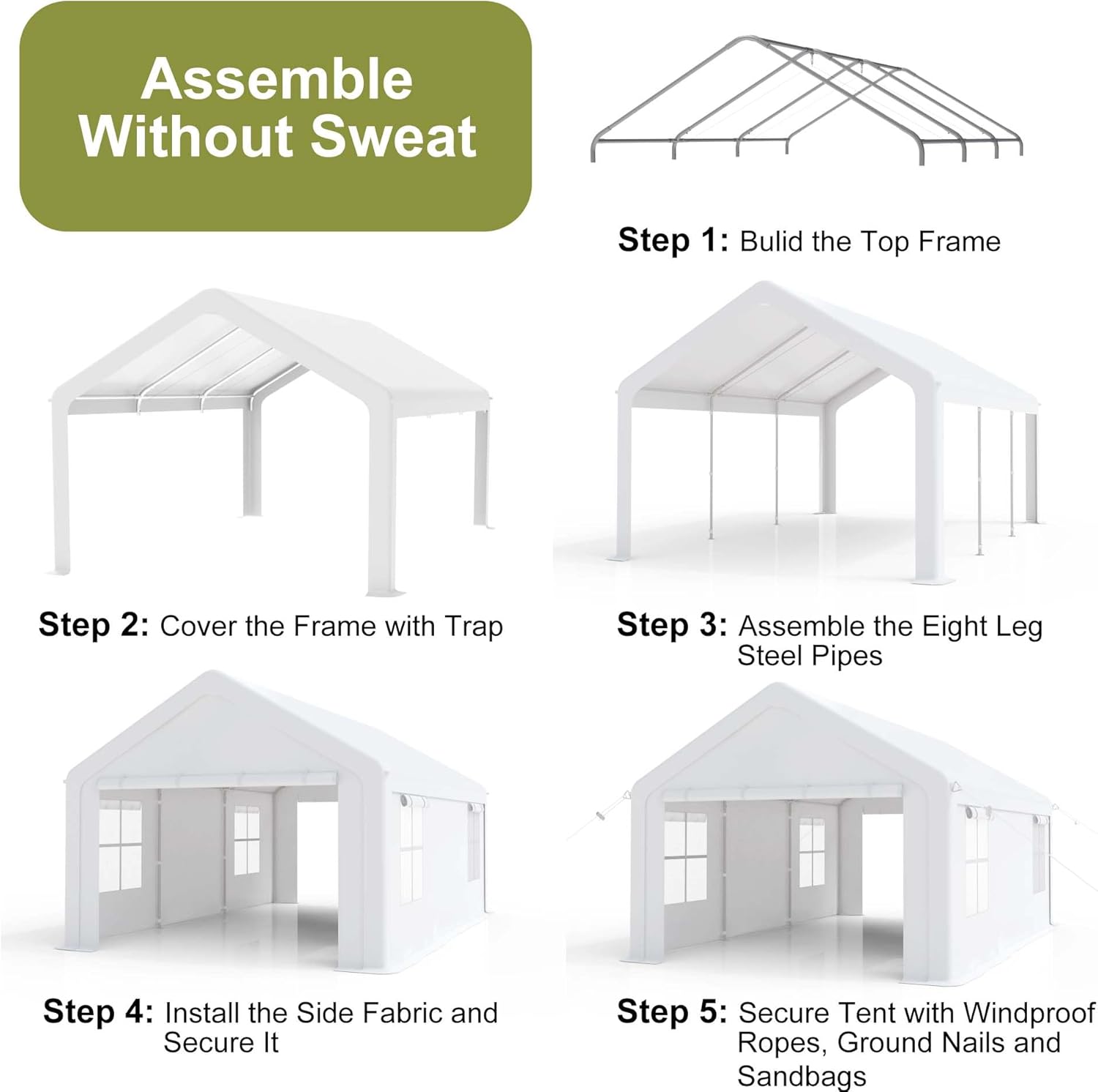 Assemble Without Sweat

Step 1: Bulid the Top Frame

Step 2: Cover the Frame with Trap

Step 3: Assemble the Eight Leg Steel Pipes

Step 4: Install the Side Fabric and Secure It

Step 5: Secure Tent with Windproof Ropes, Ground Nails and Sandbags