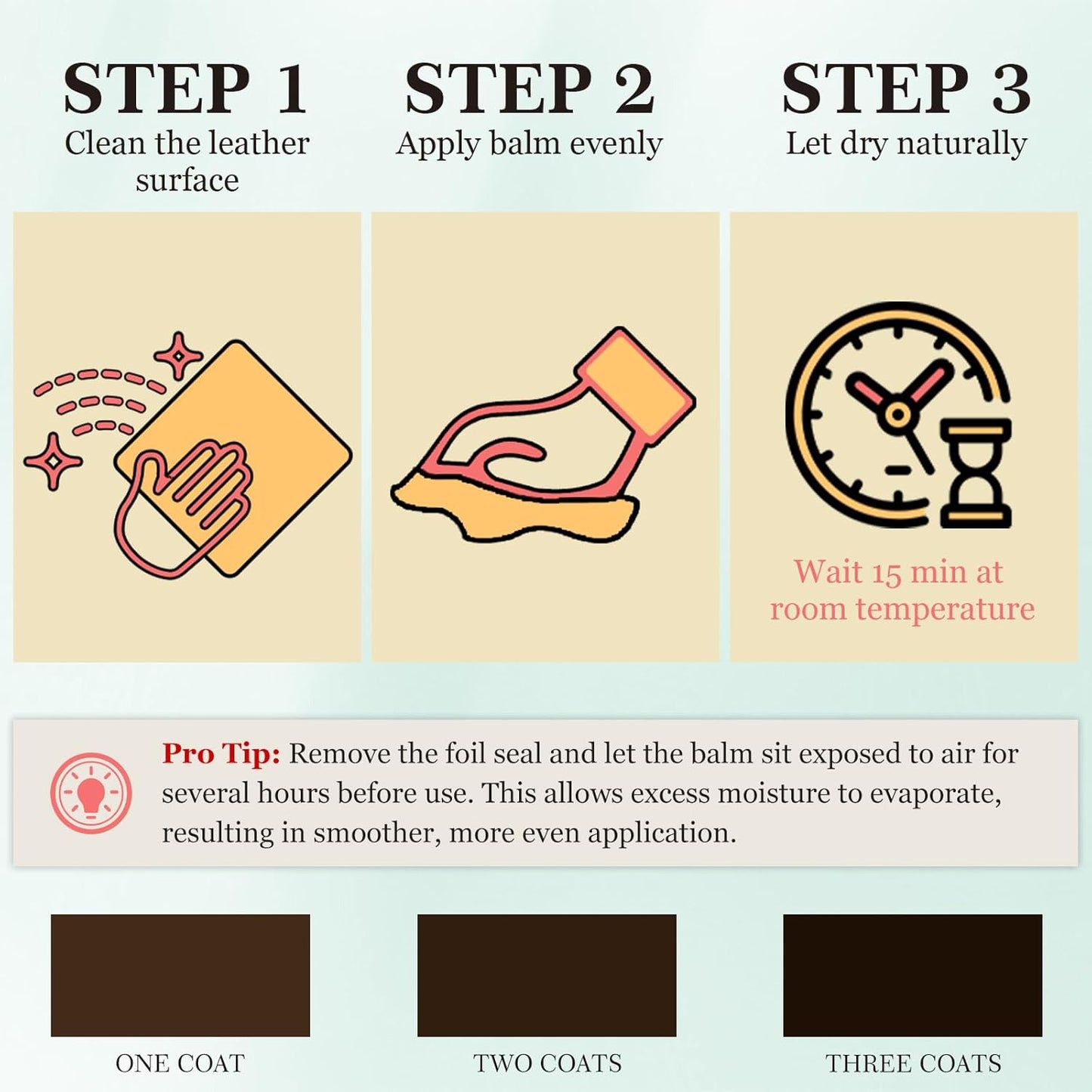 STEP 1
Clean the leather surface

STEP 2
Apply balm evenly

STEP 3
Let dry naturally

Wait 15 min at room temperature

Pro Tip: Remove the foil seal and let the balm sit exposed to air for several hours before use. This allows excess moisture to evaporate, resulting in smoother, more even application.

ONE COAT

TWO COATS

THREE COATS