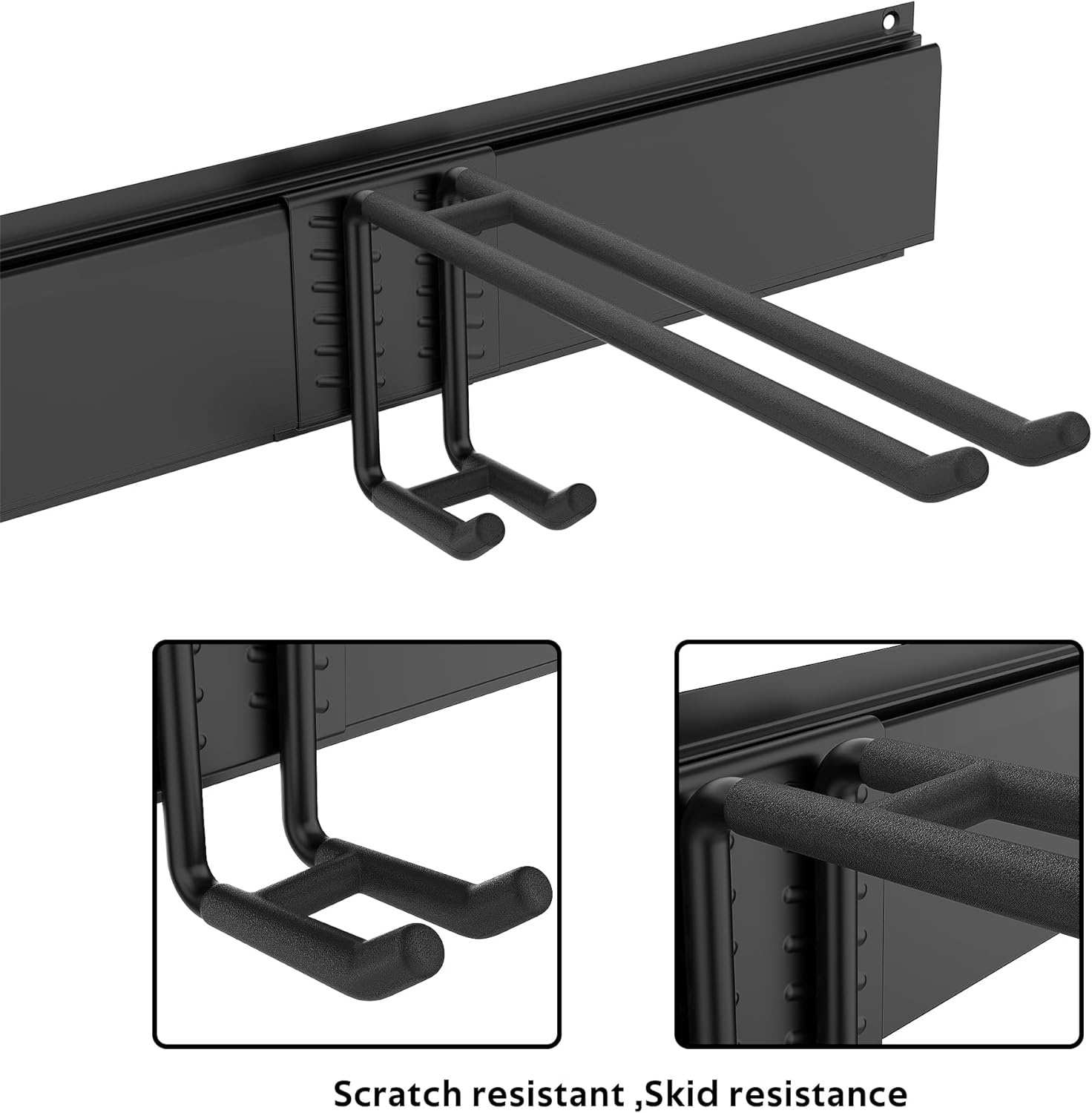 Scratch resistant ,Skid resistance